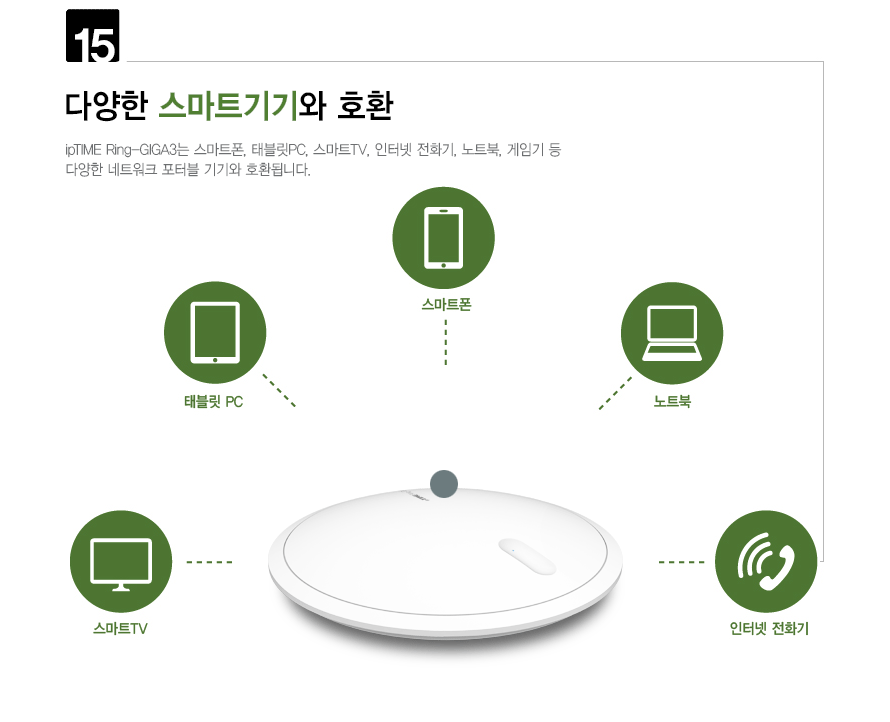 15

다양한 스마트기기와 호환

ipTIME Ring-GIGA3는 스마트폰, 태블릿PC, 스마트TV, 인터넷 전화기, 노트북, 게임기 등 다양한 네트워크 포터블 기기와 호환됩니다.

스마트폰

태블릿 PC

노트북

스마트TV

인터넷 전화기