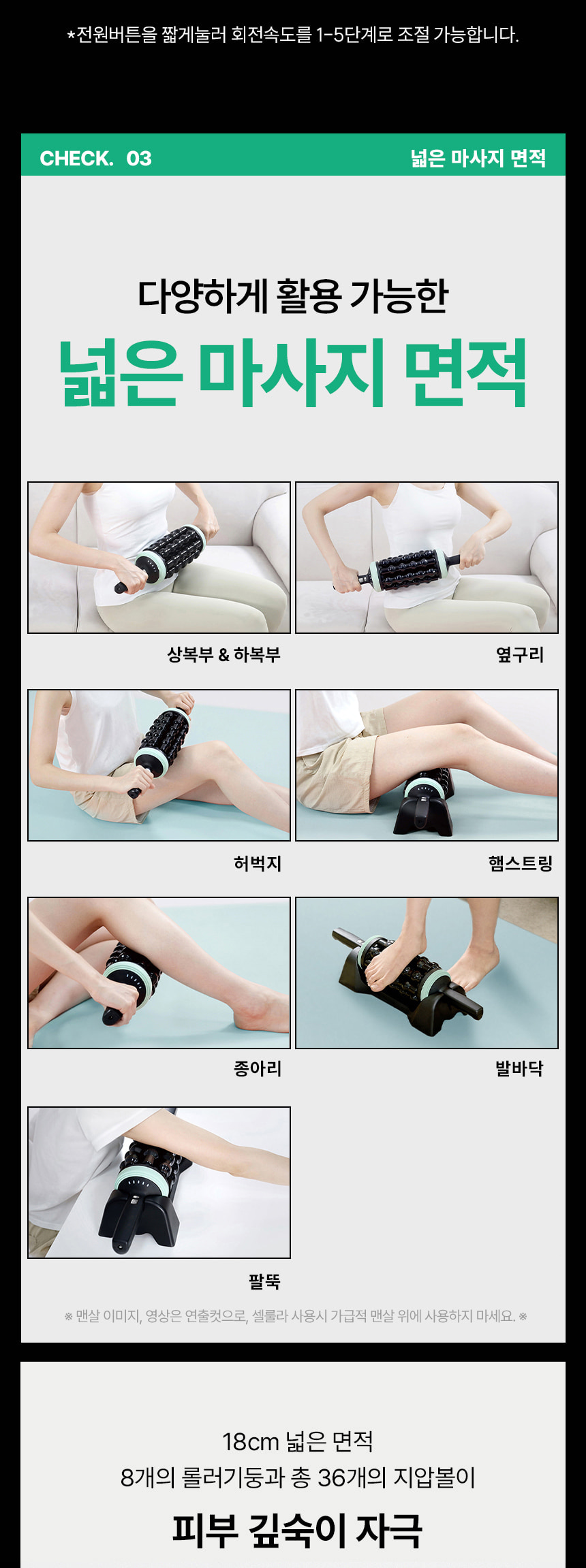 *전원버튼을 짧게눌러 회전속도를 1-5단계로 조절 가능합니다.

CHECK. 03

넓은 마사지 면적

다양하게 활용 가능한

넓은 마사지 면적

상복부 & 하복부

옆구리

허벅지

햄스트링

종아리

발바닥

팔뚝

※ 맨살 이미지, 영상은 연출컷으로, 셀룰라 사용시 가급적 맨살 위에 사용하지 마세요. ※

18cm 넓은 면적
8개의 롤러기둥과 총 36개의 지압볼이

피부 깊숙이 자극