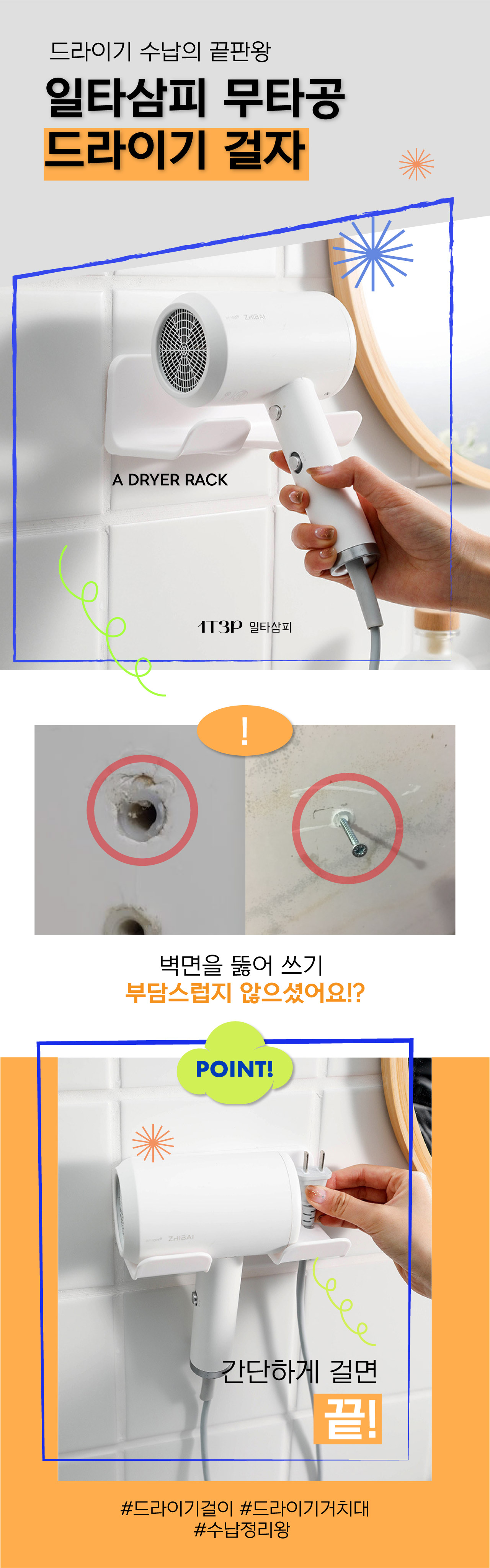 드라이기 수납의 끝판왕

일타삼피 무타공

드라이기 걸자

ZHIBAI

A DRYER RACK

1T3P 일타삼피

!

벽면을 뚫어 쓰기

부담스럽지 않으셨어요!?

POINT!

ZHIBAI

간단하게 걸면

끝!

#드라이기걸이 #드라이기거치대 #수납정리왕