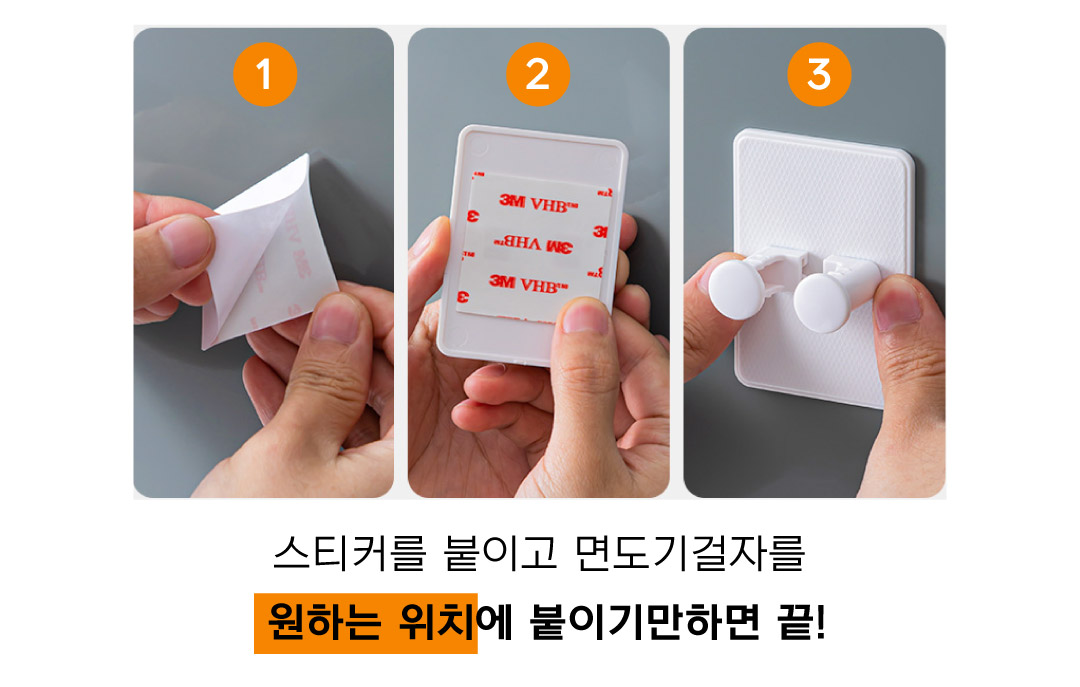 1

2

3M VHB™
3M VHB™
3M VHB™

3

스티커를 붙이고 면도기걸자를

원하는 위치에 붙이기만하면 끝!