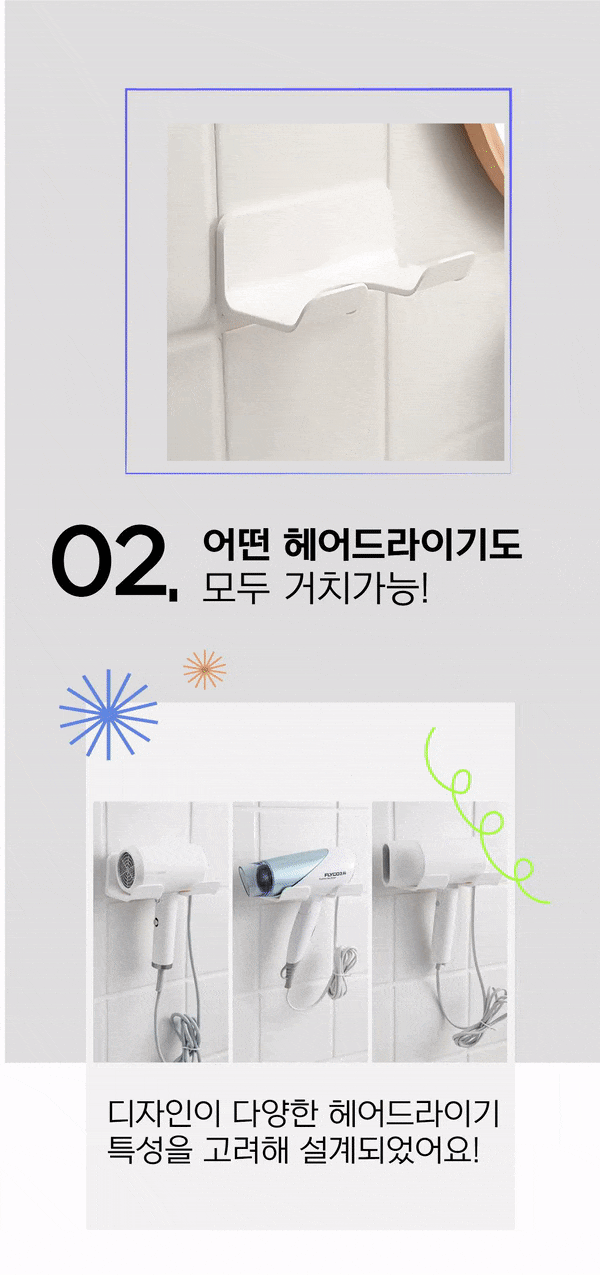 02.

어떤 헤어드라이기도
모두 거치가능!

FLYCO

디자인이 다양한 헤어드라이기
특성을 고려해 설계되었어요!