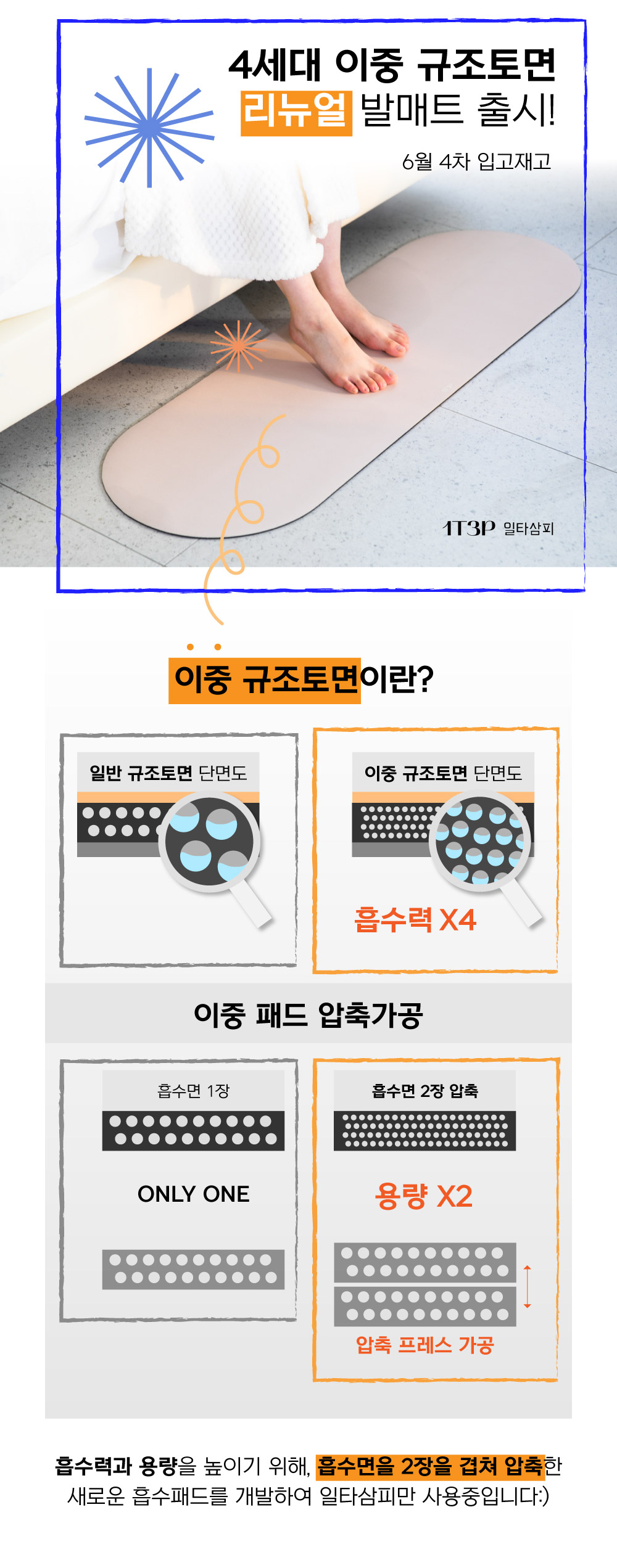 4세대 이중 규조토면
리뉴얼 발매트 출시!
6월 4차 입고재고

1T3P 일타삼피

이중 규조토면이란?

일반 규조토면 단면도

이중 규조토면 단면도

흡수력 X4

이중 패드 압축가공

흡수면 1장

ONLY ONE

흡수면 2장 압축

용량 X2

압축 프레스 가공

흡수력과 용량을 높이기 위해, 흡수면을 2장을 겹쳐 압축한 새로운 흡수패드를 개발하여 일타삼피만 사용중입니다:)