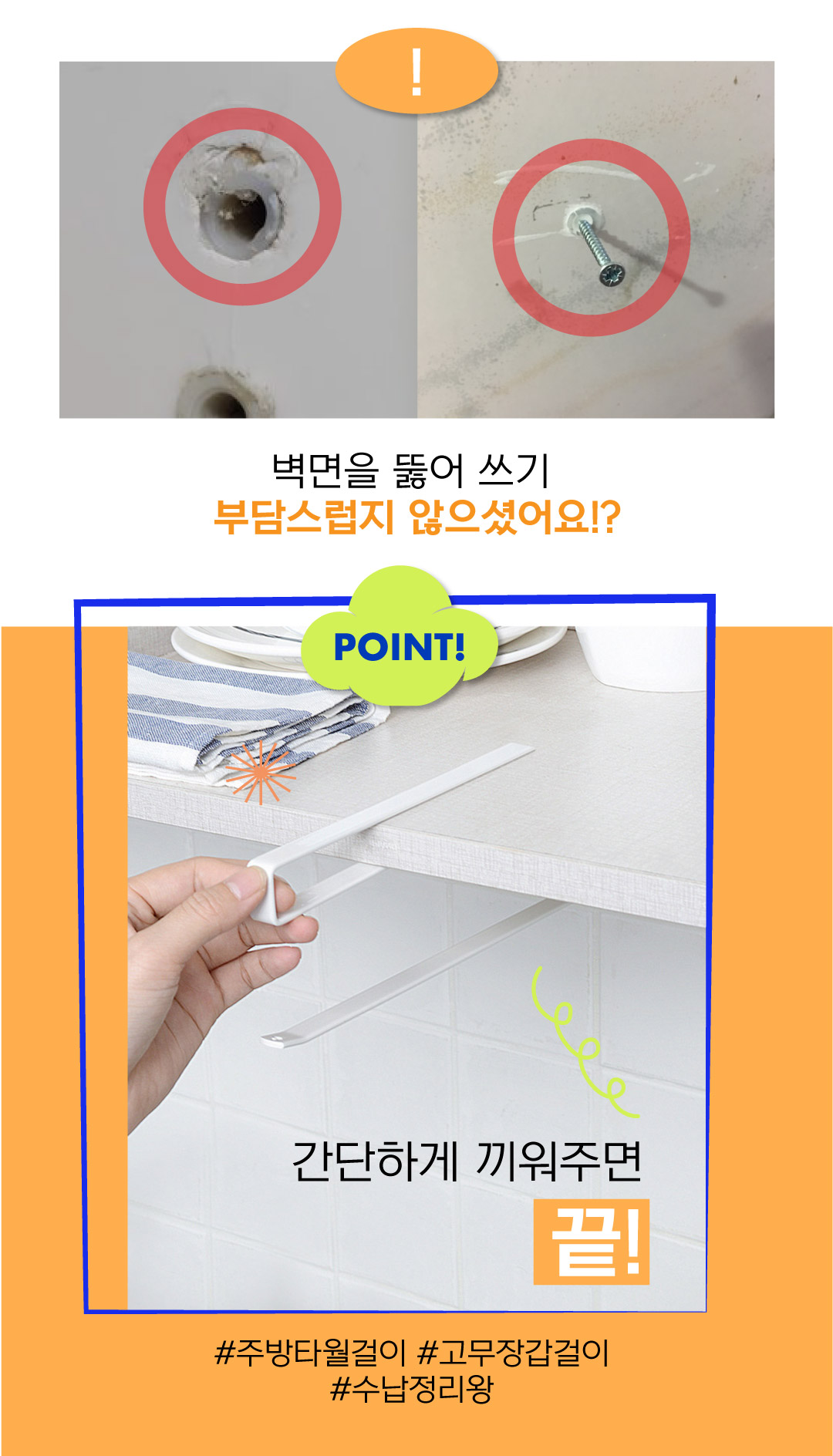 !

벽면을 뚫어 쓰기
부담스럽지 않으셨어요!?

POINT!

간단하게 끼워주면
끝!

#주방타월걸이 #고무장갑걸이
#수납정리왕