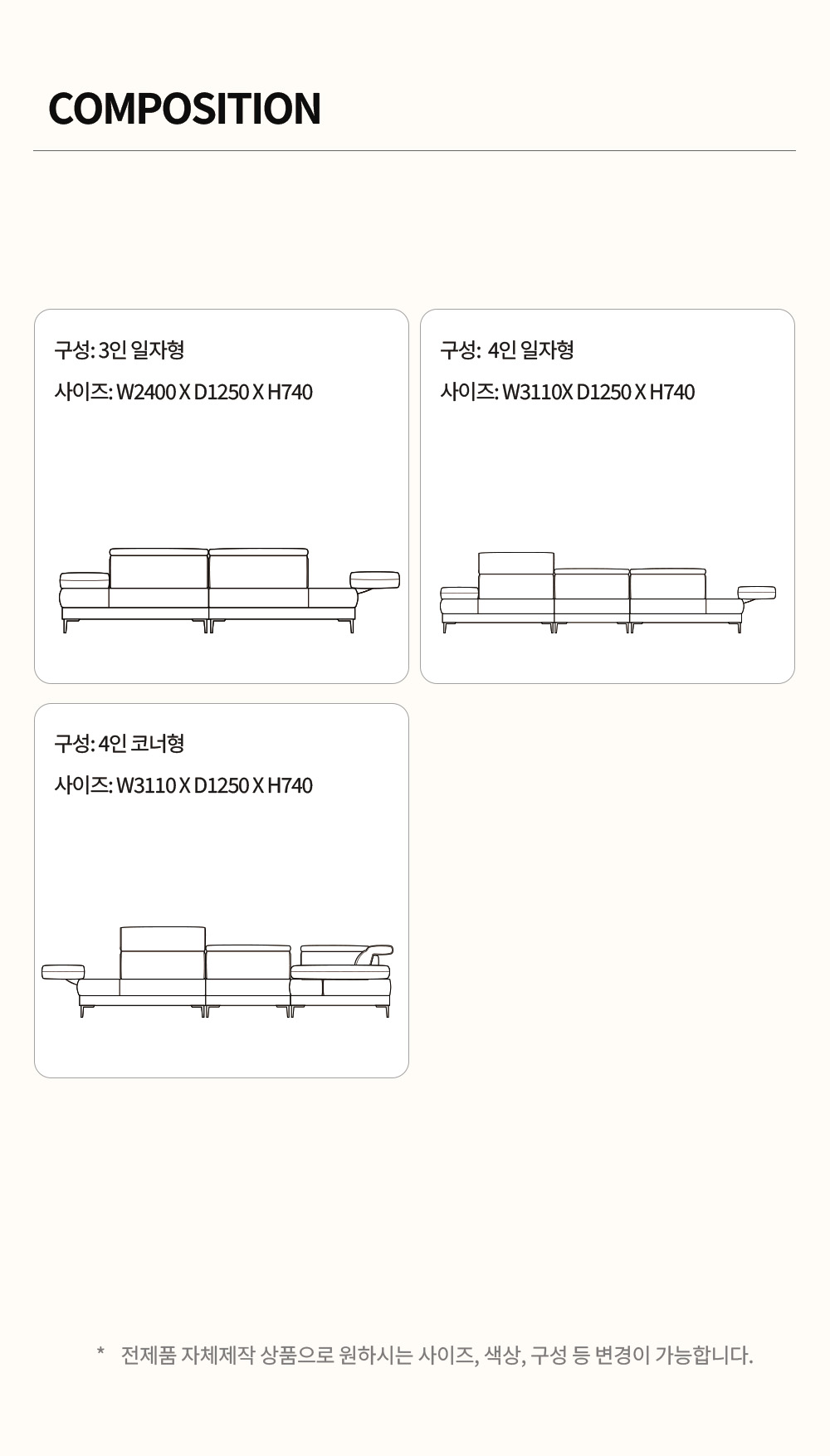 COMPOSITION

구성: 3인 일자형

사이즈: W2400 X D1250 X H740

구성: 4인 일자형

사이즈: W3110X D1250 X H740

구성: 4인 코너형

사이즈: W3110 X D1250 X H740

* 전제품 자체제작 상품으로 원하시는 사이즈, 색상, 구성 등 변경이 가능합니다.