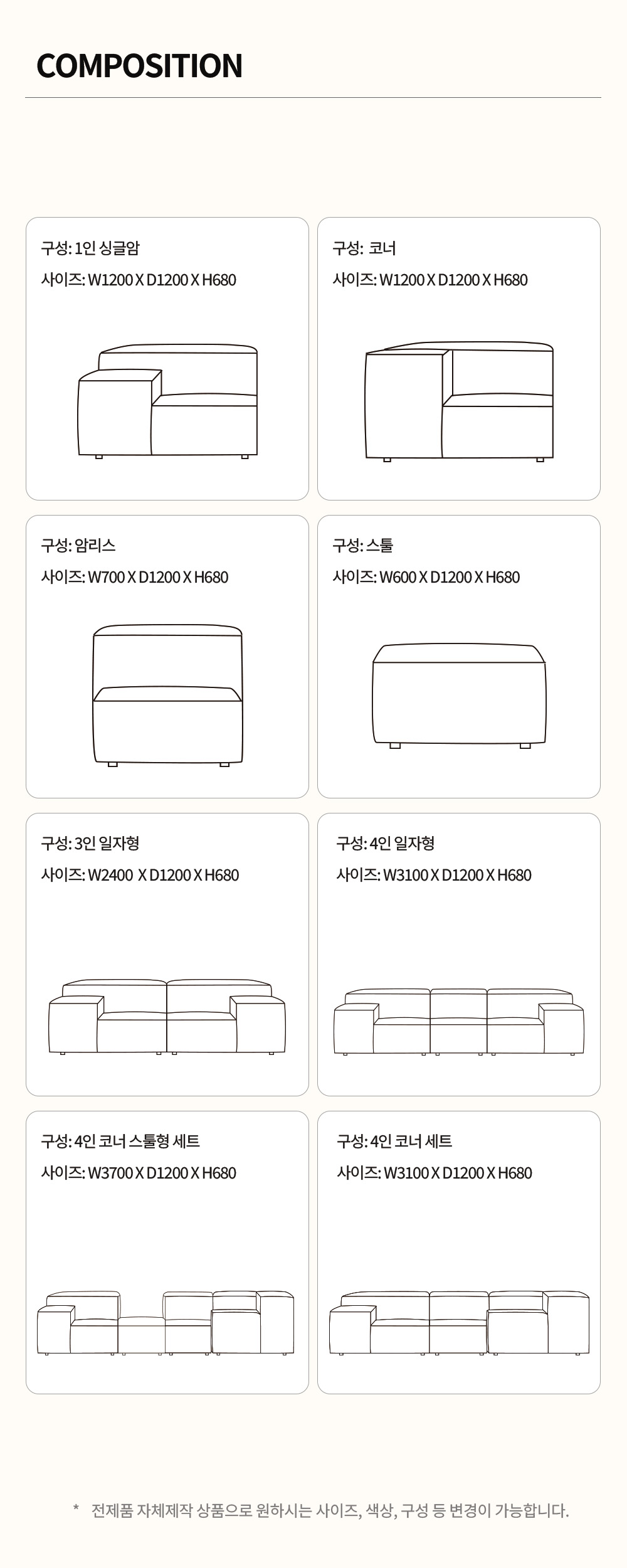 COMPOSITION

구성: 1인 싱글암
사이즈: W1200 X D1200 X H680

구성: 코너
사이즈: W1200 X D1200 X H680

구성: 암리스
사이즈: W700 X D1200 X H680

구성: 스툴
사이즈: W600 X D1200 X H680

구성: 3인 일자형
사이즈: W2400 X D1200 X H680

구성: 4인 일자형
사이즈: W3100 X D1200 X H680

구성: 4인 코너 스툴형 세트
사이즈: W3700 X D1200 X H680

구성: 4인 코너 세트
사이즈: W3100 X D1200 X H680

* 전제품 자체제작 상품으로 원하시는 사이즈, 색상, 구성 등 변경이 가능합니다.