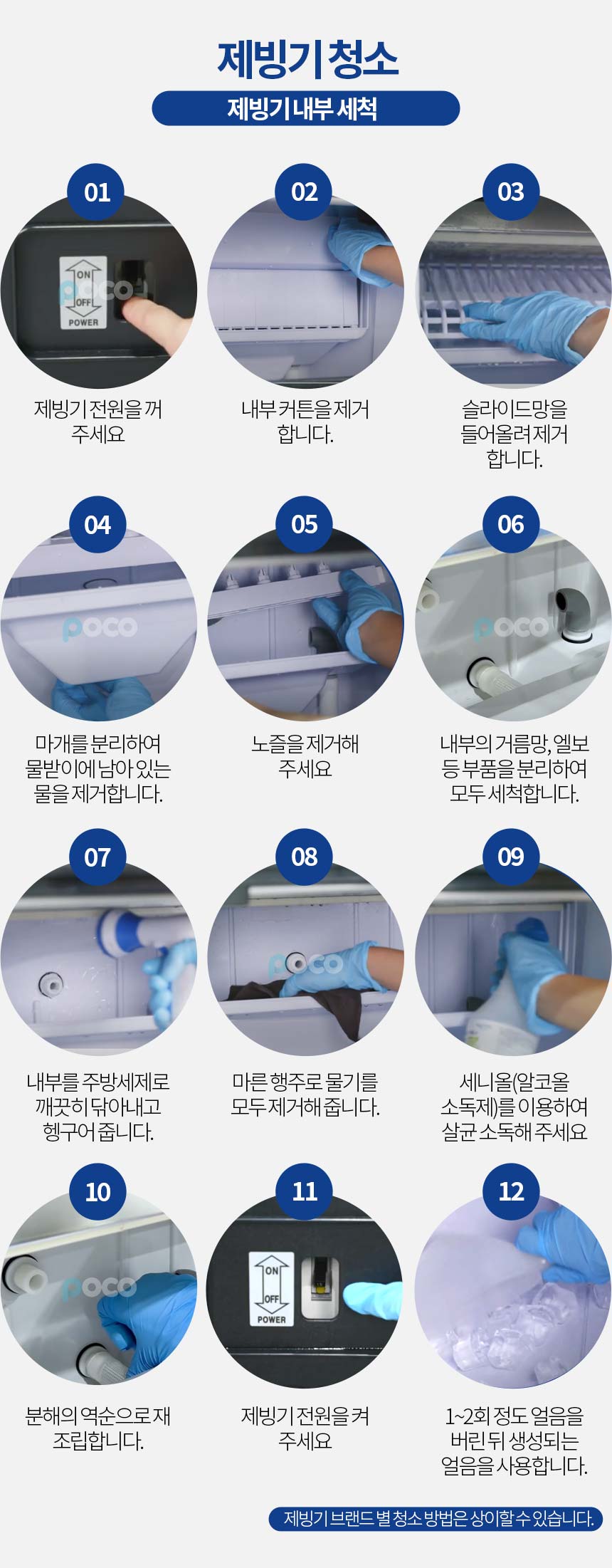 제빙기 청소

제빙기 내부 세척

01

ON
OFF
POWER

poco

제빙기 전원을 꺼 주세요

02

내부 커튼을 제거 합니다.

03

슬라이드망을 들어올려 제거 합니다.

04

poco

마개를 분리하여 물받이에 남아 있는 물을 제거합니다.

05

노즐을 제거해 주세요

06

poco

내부의 거름망, 엘보 등 부품을 분리하여 모두 세척합니다.

07

내부를 주방세제로 깨끗히 닦아내고 헹구어 줍니다.

08

poco

마른 행주로 물기를 모두 제거해 줍니다.

09

세니올(알코올 소독제)를 이용하여 살균 소독해 주세요

10

poco

분해의 역순으로 재 조립합니다.

11

ON
OFF
POWER

제빙기 전원을 켜 주세요

12

1~2회 정도 얼음을 버린 뒤 생성되는 얼음을 사용합니다.

제빙기 브랜드 별 청소 방법은 상이할 수 있습니다.