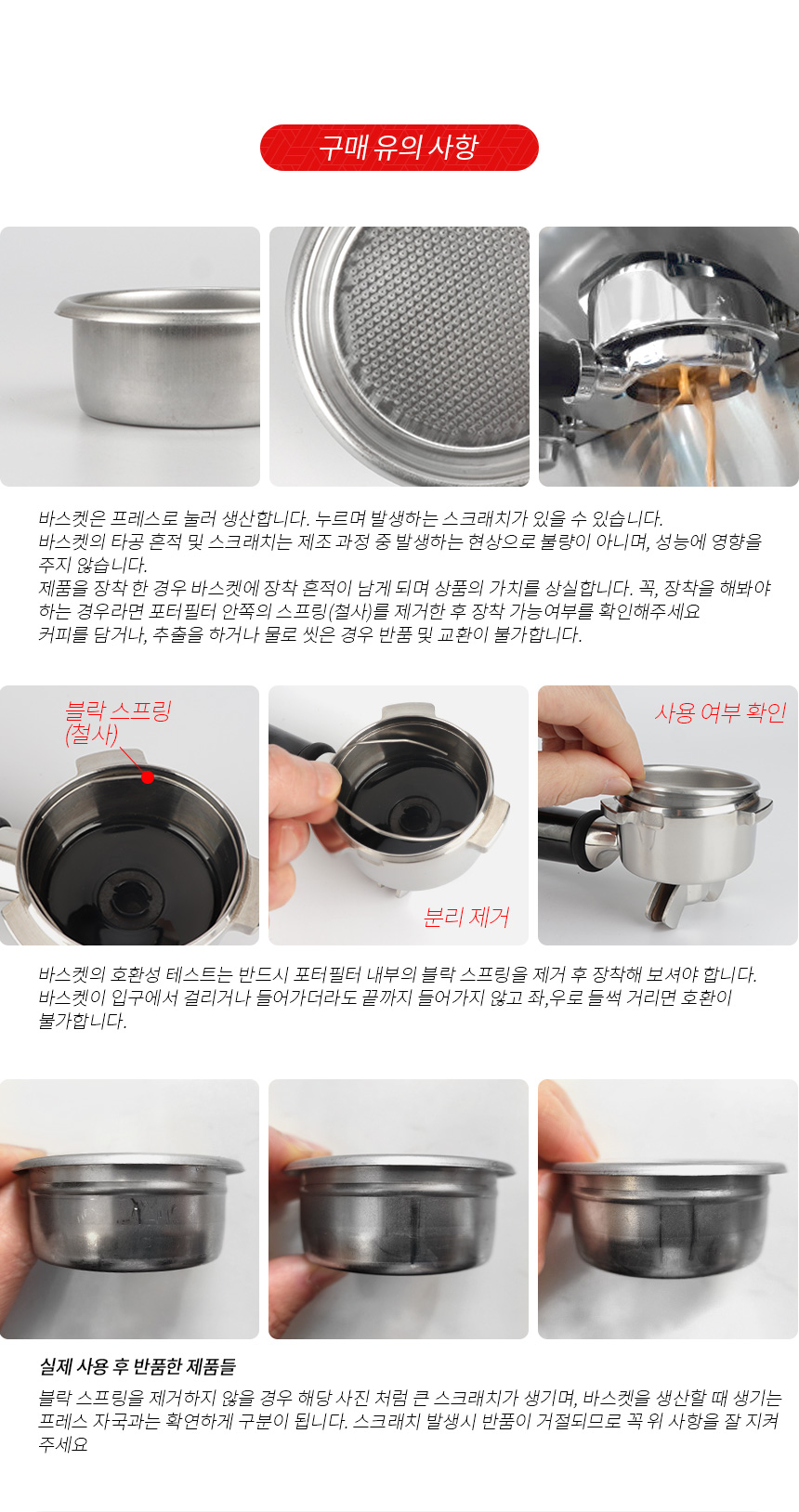 구매 유의 사항

바스켓은 프레스로 눌러 생산합니다. 누르며 발생하는 스크래치가 있을 수 있습니다.
바스켓의 타공 흔적 및 스크래치는 제조 과정 중 발생하는 현상으로 불량이 아니며, 성능에 영향을 주지 않습니다.
제품을 장착 한 경우 바스켓에 장착 흔적이 남게 되며 상품의 가치를 상실합니다. 꼭, 장착을 해봐야 하는 경우라면 포터필터 안쪽의 스프링(철사)를 제거한 후 장착 가능여부를 확인해주세요
커피를 담거나, 추출을 하거나 물로 씻은 경우 반품 및 교환이 불가합니다.

블락 스프링 (철사)

분리 제거

사용 여부 확인

바스켓의 호환성 테스트는 반드시 포터필터 내부의 블락 스프링을 제거 후 장착해 보셔야 합니다.
바스켓이 입구에서 걸리거나 들어가더라도 끝까지 들어가지 않고 좌,우로 들썩 거리면 호환이 불가합니다.

실제 사용 후 반품한 제품들
블락 스프링을 제거하지 않을 경우 해당 사진 처럼 큰 스크래치가 생기며, 바스켓을 생산할 때 생기는 프레스 자국과는 확연하게 구분이 됩니다. 스크래치 발생시 반품이 거절되므로 꼭 위 사항을 잘 지켜 주세요