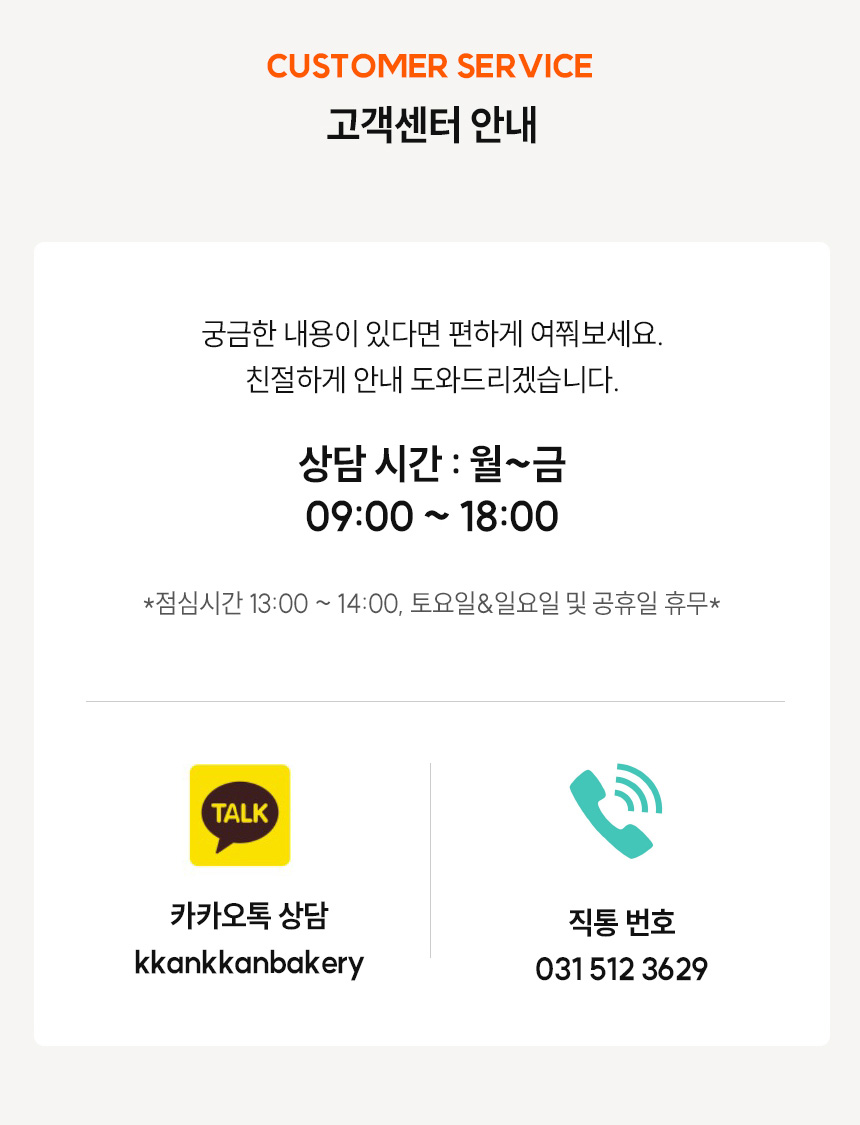 CUSTOMER SERVICE
고객센터 안내

궁금한 내용이 있다면 편하게 여쭤보세요.
친절하게 안내 도와드리겠습니다.

상담 시간 : 월~금
09:00 ~ 18:00

*점심시간 13:00 ~ 14:00, 토요일&일요일 및 공휴일 휴무*

TALK

카카오톡 상담
kkankkanbakery

직통 번호
031 512 3629