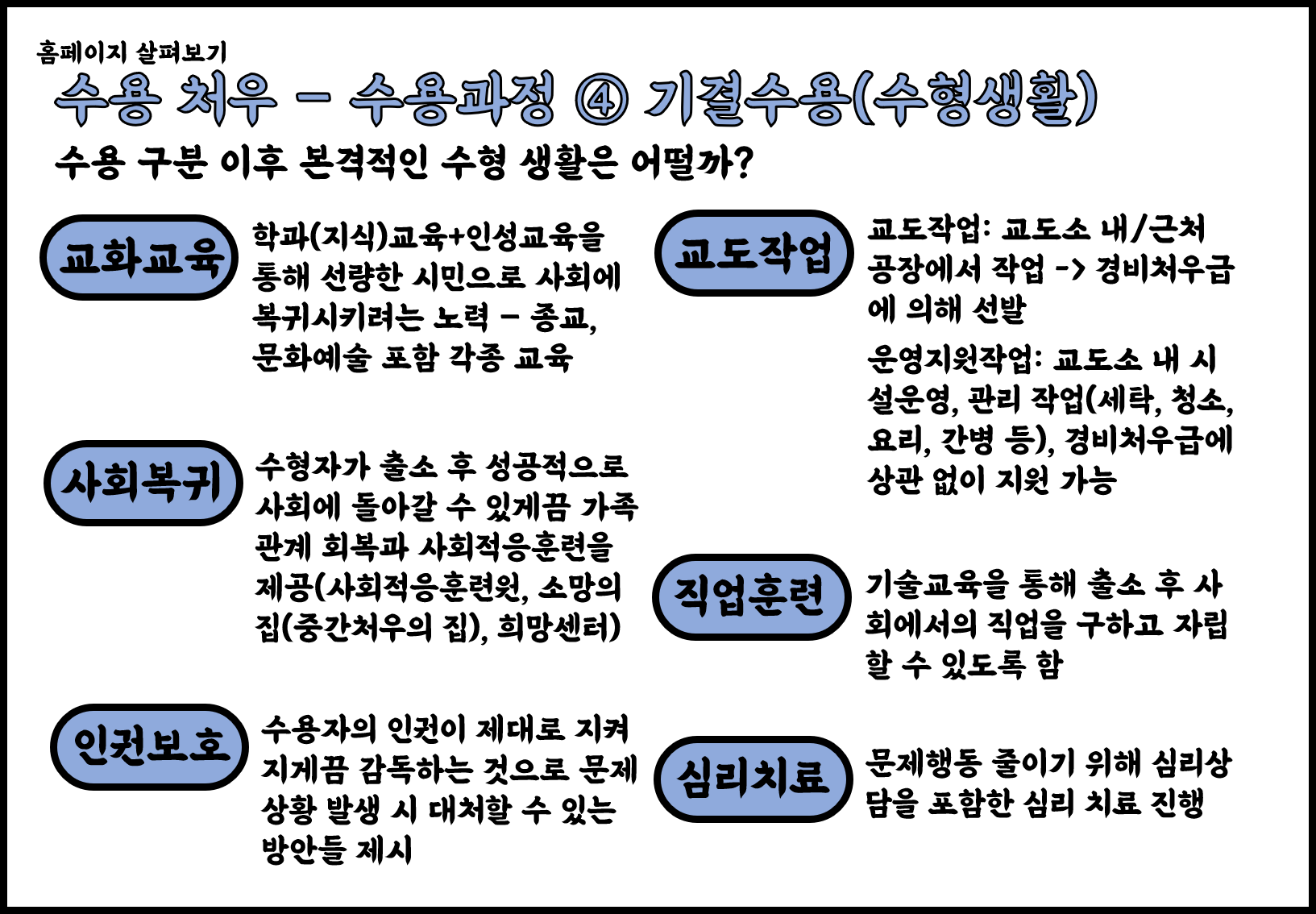 홈페이지 살펴보기

수용 처우 - 수용과정 ④ 기결수용(수형생활)

수용 구분 이후 본격적인 수형 생활은 어떨까?

교화교육

학과(지식)교육+인성교육을 통해 선량한 시민으로 사회에 복귀시키려는 노력 - 종교, 문화예술 포함 각종 교육

사회복귀

수형자가 출소 후 성공적으로 사회에 돌아갈 수 있게끔 가족 관계 회복과 사회적응훈련을 제공(사회적응훈련원, 소망의 집(중간처우의 집), 희망센터)

인권보호

수용자의 인권이 제대로 지켜지게끔 감독하는 것으로 문제 상황 발생 시 대처할 수 있는 방안들 제시

교도작업

교도작업: 교도소 내/근처 공장에서 작업 -> 경비처우급에 의해 선발

운영지원작업: 교도소 내 시설운영, 관리 작업(세탁, 청소, 요리, 간병 등), 경비처우급에 상관 없이 지원 가능

직업훈련

기술교육을 통해 출소 후 사회에서의 직업을 구하고 자립할 수 있도록 함

심리치료

문제행동 줄이기 위해 심리상담을 포함한 심리 치료 진행