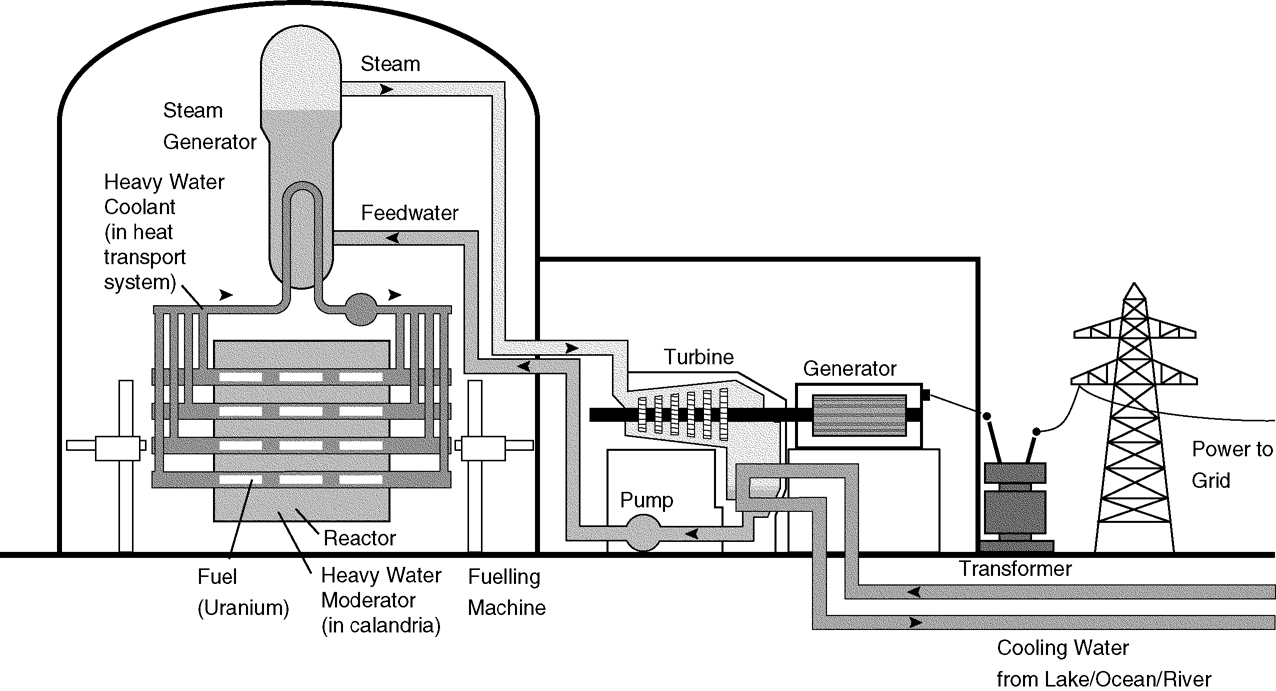 Steam

Steam Generator

Heavy Water Coolant (in heat transport system)

Feedwater

Turbine

Generator

Power to Grid

Pump

Reactor

Fuel (Uranium)

Heavy Water Moderator (in calandria)

Fuelling Machine

Transformer

Cooling Water from Lake/Ocean/River