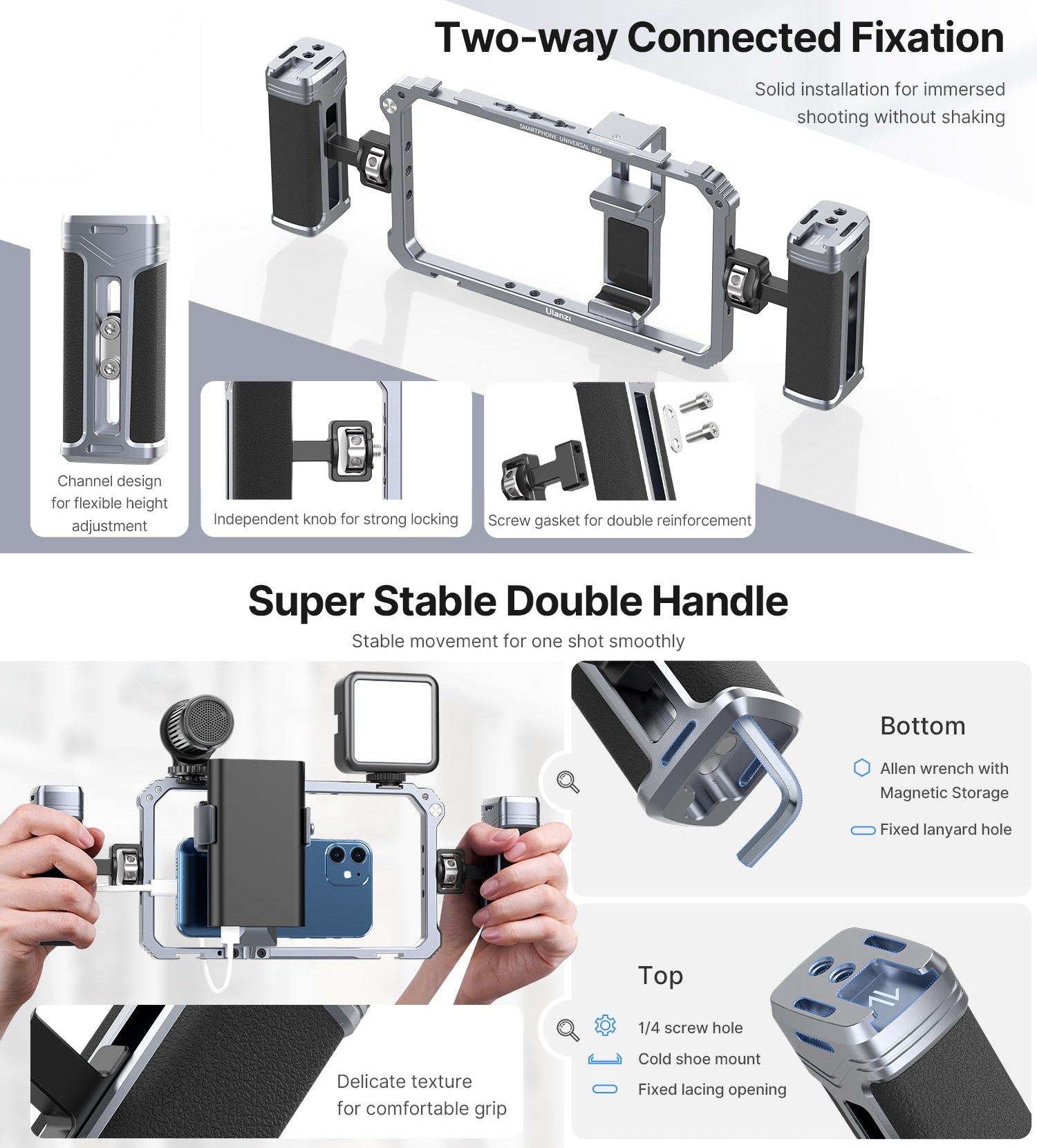 Two-way Connected Fixation

Solid installation for immersed shooting without shaking

SMARTPHONE UNIVERSAL RIG

Ulanzi

Channel design for flexible height adjustment

Independent knob for strong locking

Screw gasket for double reinforcement

Super Stable Double Handle

Stable movement for one shot smoothly

Bottom

Allen wrench with Magnetic Storage

Fixed lanyard hole

Top

1/4 screw hole

Cold shoe mount

Fixed lacing opening

Delicate texture for comfortable grip