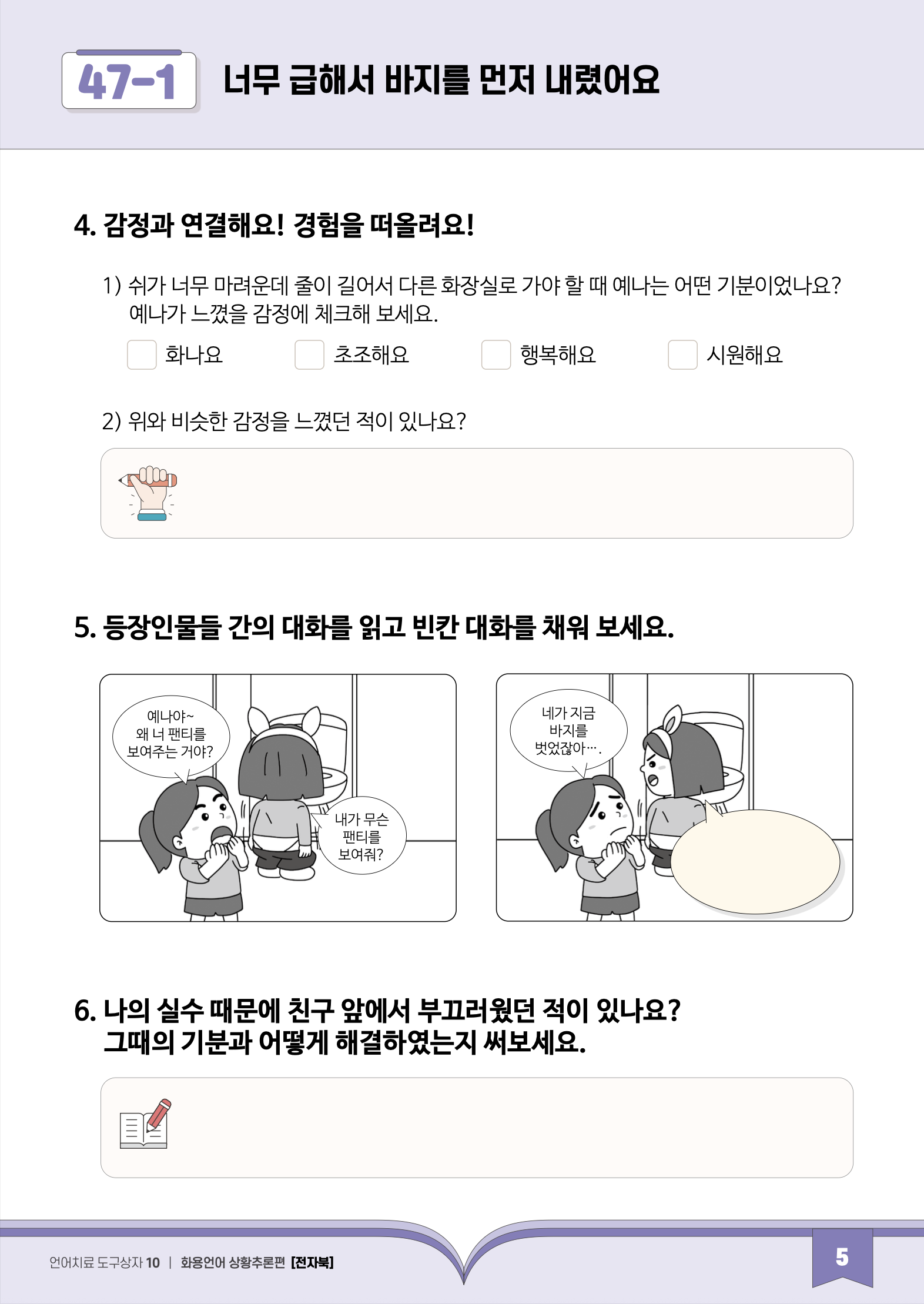 47-1 너무 급해서 바지를 먼저 내렸어요

4. 감정과 연결해요! 경험을 떠올려요!

1) 쉬가 너무 마려운데 줄이 길어서 다른 화장실로 가야 할 때 예나는 어떤 기분이었나요? 예나가 느꼈을 감정에 체크해 보세요.

화나요 초조해요 행복해요 시원해요

2) 위와 비슷한 감정을 느꼈던 적이 있나요?

5. 등장인물들 간의 대화를 읽고 빈칸 대화를 채워 보세요.

예나야~ 왜 너 팬티를 보여주는 거야?

내가 무슨 팬티를 보여줘?

네가 지금 바지를 벗었잖아….

6. 나의 실수 때문에 친구 앞에서 부끄러웠던 적이 있나요? 그때의 기분과 어떻게 해결하였는지 써보세요.

언어치료 도구상자 10 | 화용언어 상황추론편 [전자북]

5