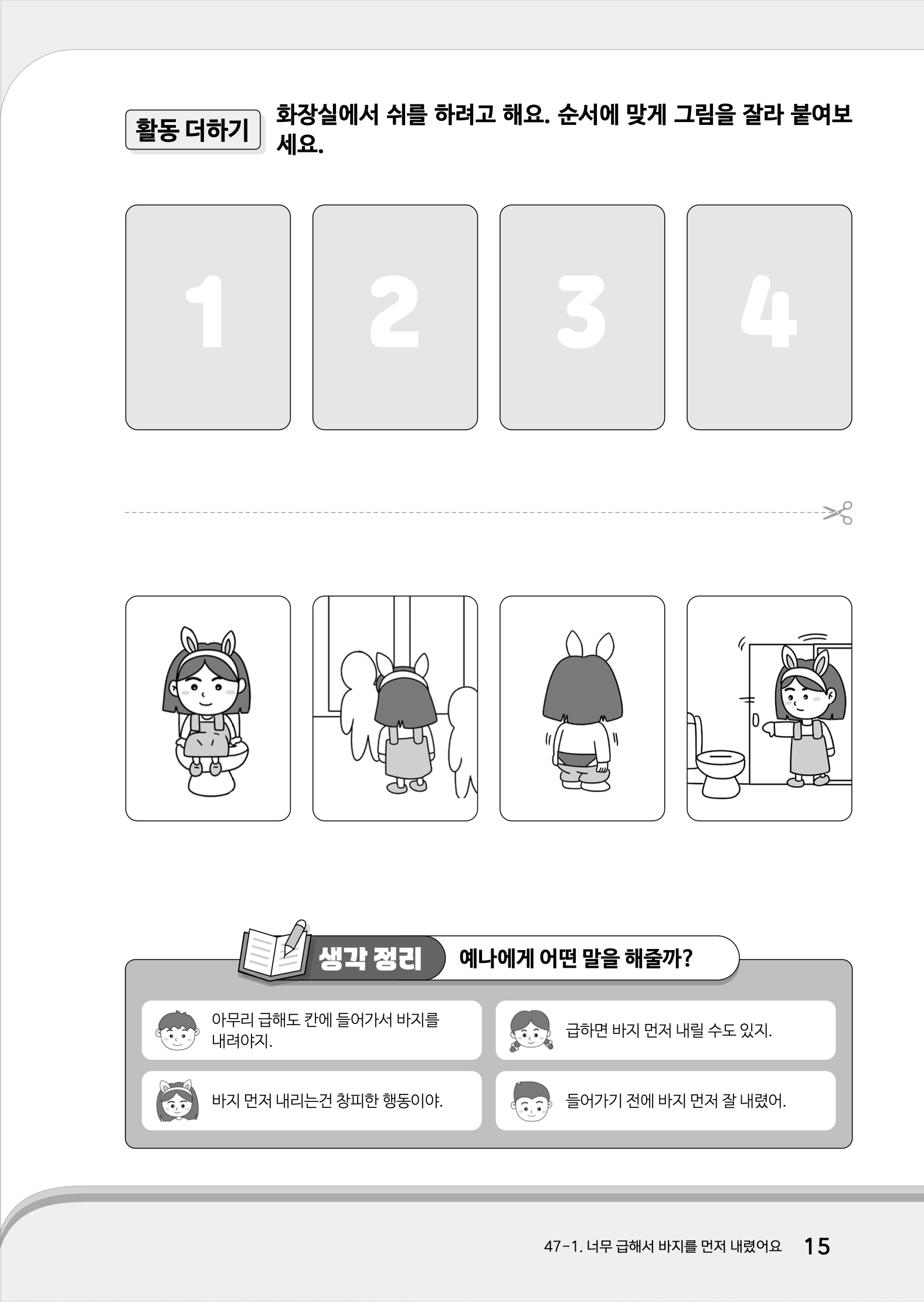 활동 더하기 화장실에서 쉬를 하려고 해요. 순서에 맞게 그림을 잘라 붙여보세요.

1

2

3

4

생각 정리 예나에게 어떤 말을 해줄까?

아무리 급해도 칸에 들어가서 바지를 내려야지.

급하면 바지 먼저 내릴 수도 있지.

바지 먼저 내리는건 창피한 행동이야.

들어가기 전에 바지 먼저 잘 내렸어.

47-1. 너무 급해서 바지를 먼저 내렸어요 15