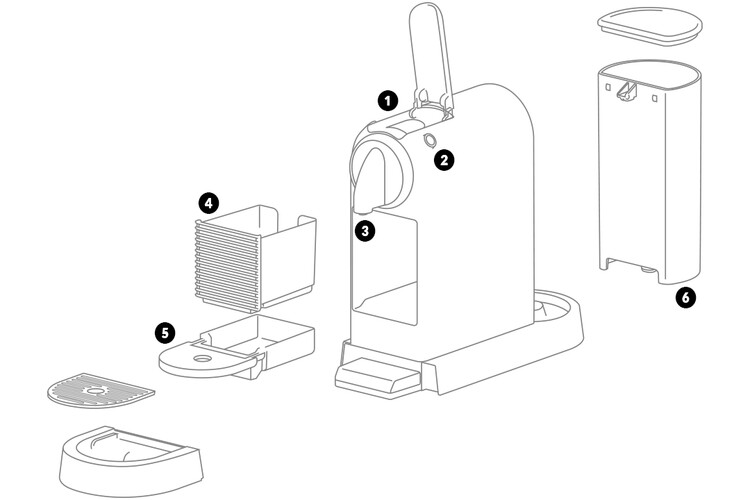 1
2
3
4
5
6