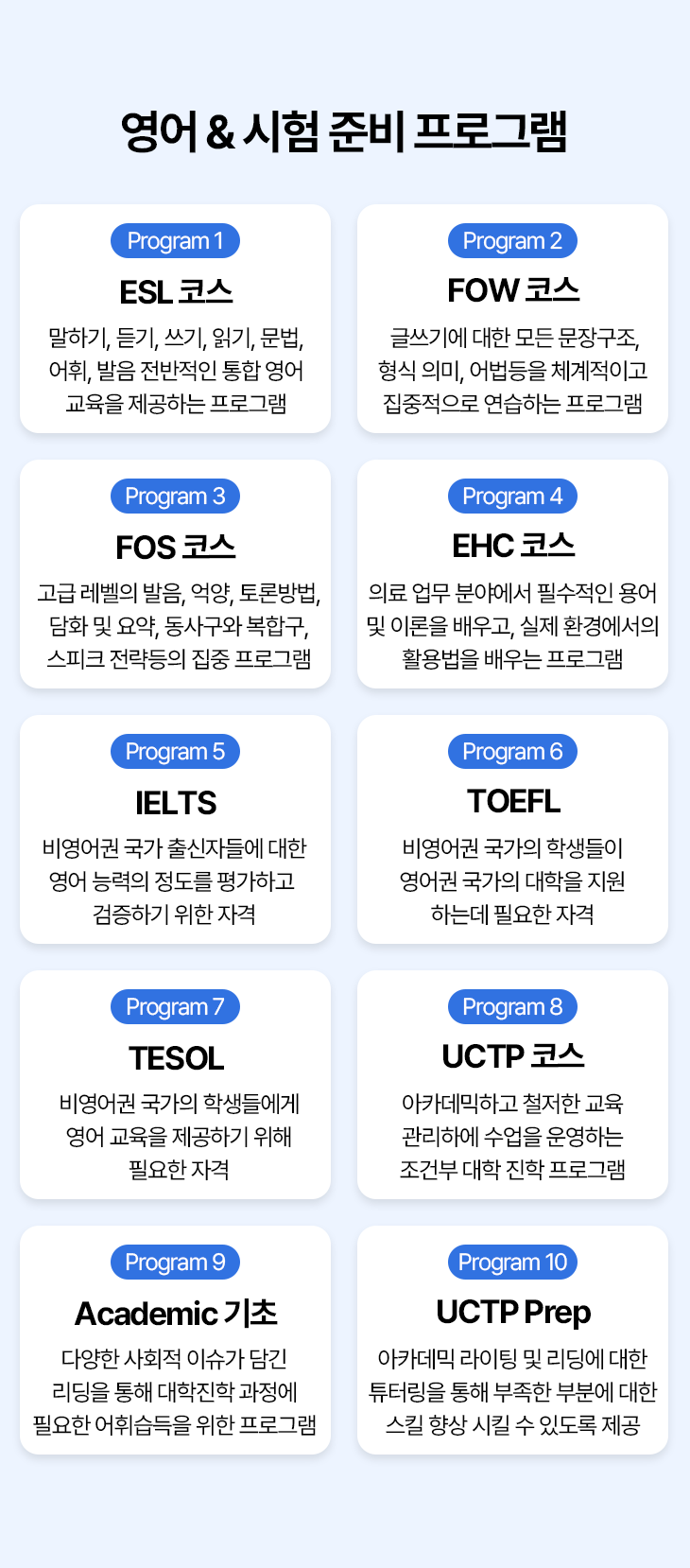 영어 & 시험 준비 프로그램

Program 1
ESL 코스
말하기, 듣기, 쓰기, 읽기, 문법, 어휘, 발음 전반적인 통합 영어 교육을 제공하는 프로그램

Program 2
FOW 코스
글쓰기에 대한 모든 문장구조, 형식 의미, 어법등을 체계적이고 집중적으로 연습하는 프로그램

Program 3
FOS 코스
고급 레벨의 발음, 억양, 토론방법, 담화 및 요약, 동사구와 복합구, 스피크 전략등의 집중 프로그램

Program 4
EHC 코스
의료 업무 분야에서 필수적인 용어 및 이론을 배우고, 실제 환경에서의 활용법을 배우는 프로그램

Program 5
IELTS
비영어권 국가 출신자들에 대한 영어 능력의 정도를 평가하고 검증하기 위한 자격

Program 6
TOEFL
비영어권 국가의 학생들이 영어권 국가의 대학을 지원 하는데 필요한 자격

Program 7
TESOL
비영어권 국가의 학생들에게 영어 교육을 제공하기 위해 필요한 자격

Program 8
UCTP 코스
아카데믹하고 철저한 교육 관리하에 수업을 운영하는 조건부 대학 진학 프로그램

Program 9
Academic 기초
다양한 사회적 이슈가 담긴 리딩을 통해 대학진학 과정에 필요한 어휘습득을 위한 프로그램

Program 10
UCTP Prep
아카데믹 라이팅 및 리딩에 대한 튜터링을 통해 부족한 부분에 대한 스킬 향상 시킬 수 있도록 제공