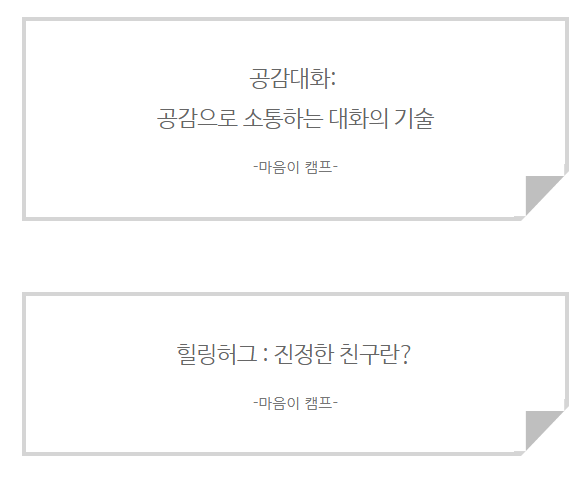 공감대화:
공감으로 소통하는 대화의 기술

-마음이 캠프-

힐링허그 : 진정한 친구란?

-마음이 캠프-