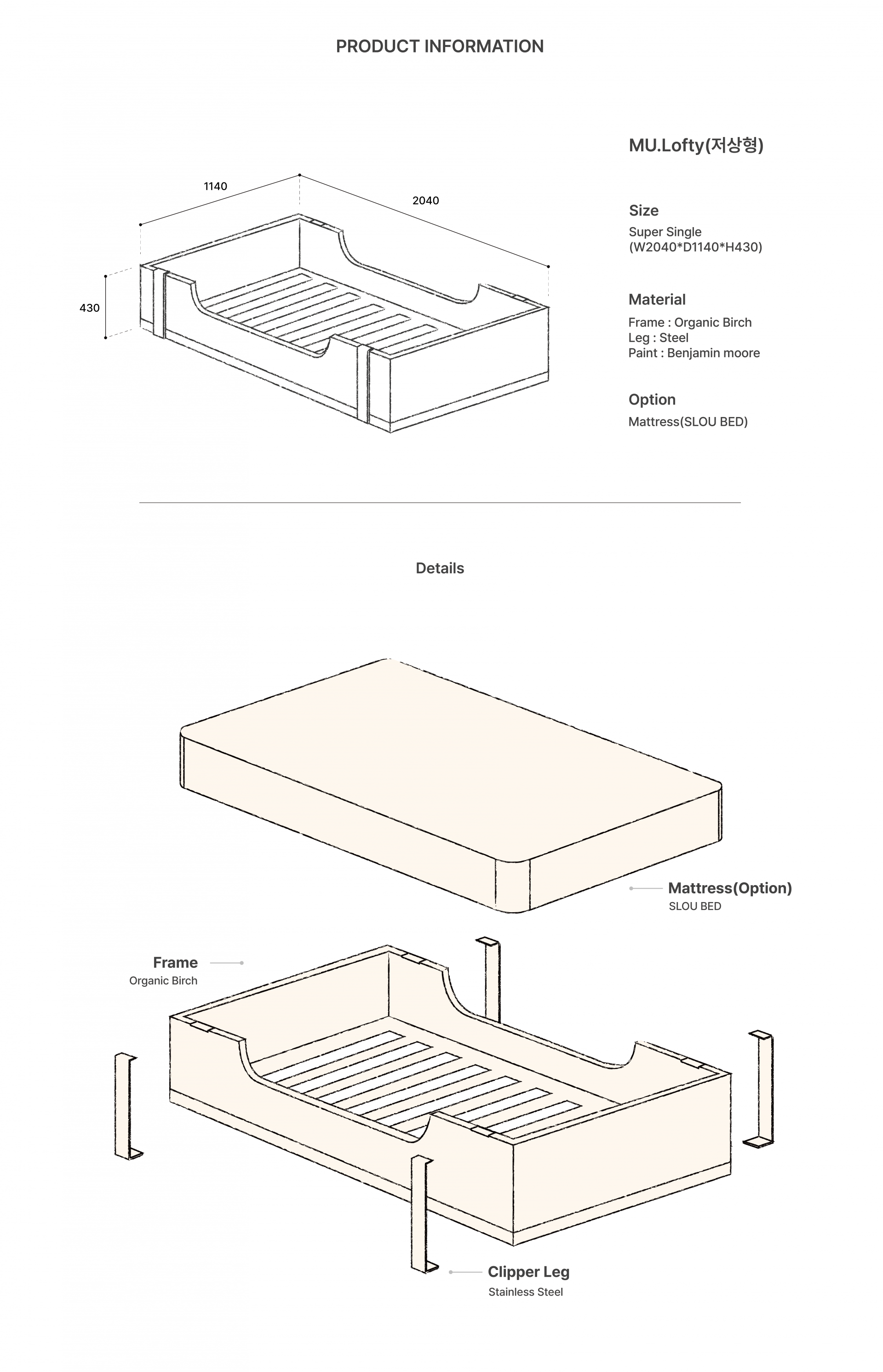 PRODUCT INFORMATION

1140

2040

430

MU.Lofty(저상형)

Size
Super Single
(W2040*D1140*H430)

Material
Frame : Organic Birch
Leg : Steel
Paint : Benjamin moore

Option
Mattress(SLOU BED)

Details

Mattress(Option)
SLOU BED

Frame
Organic Birch

Clipper Leg
Stainless Steel