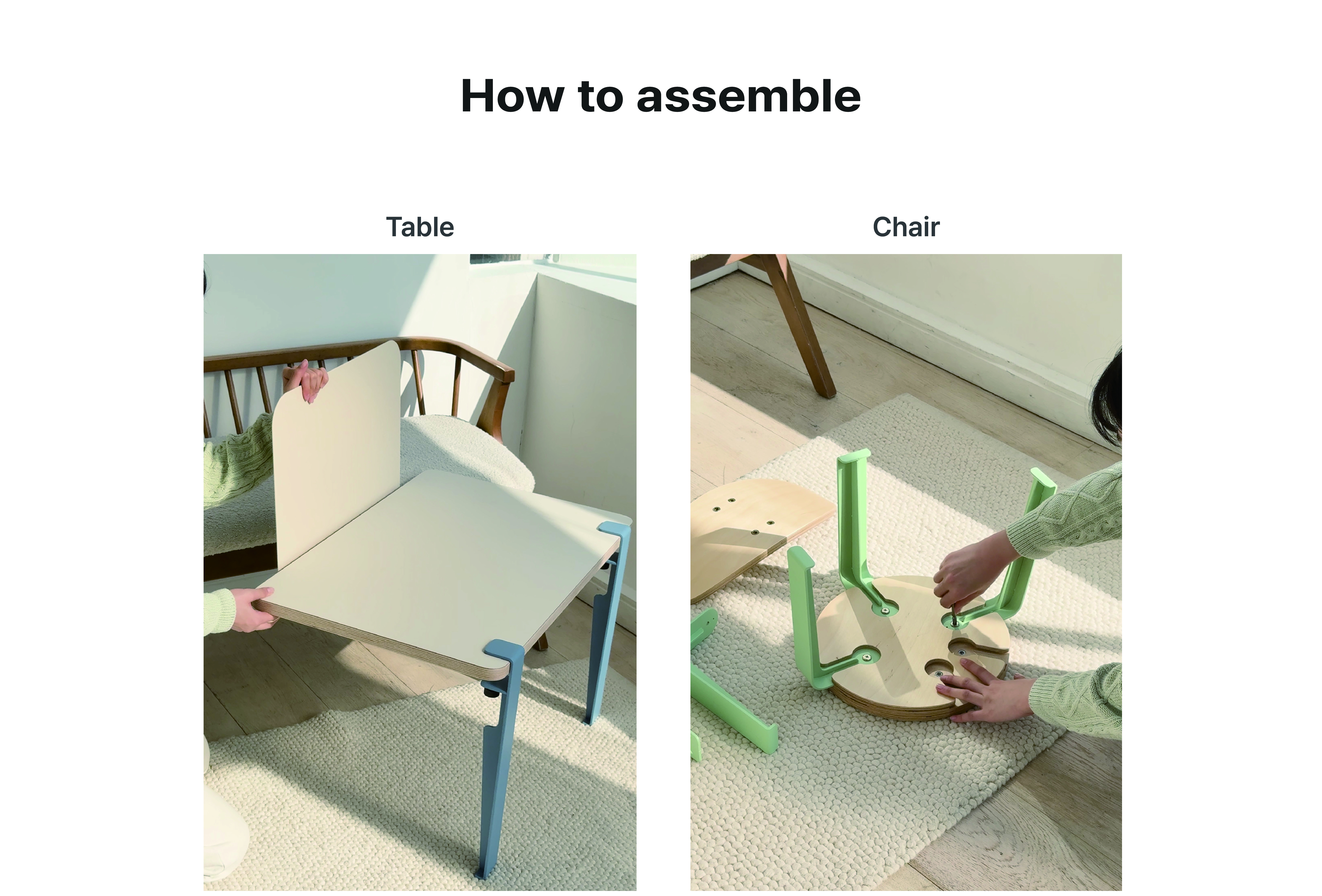 How to assemble

Table

Chair