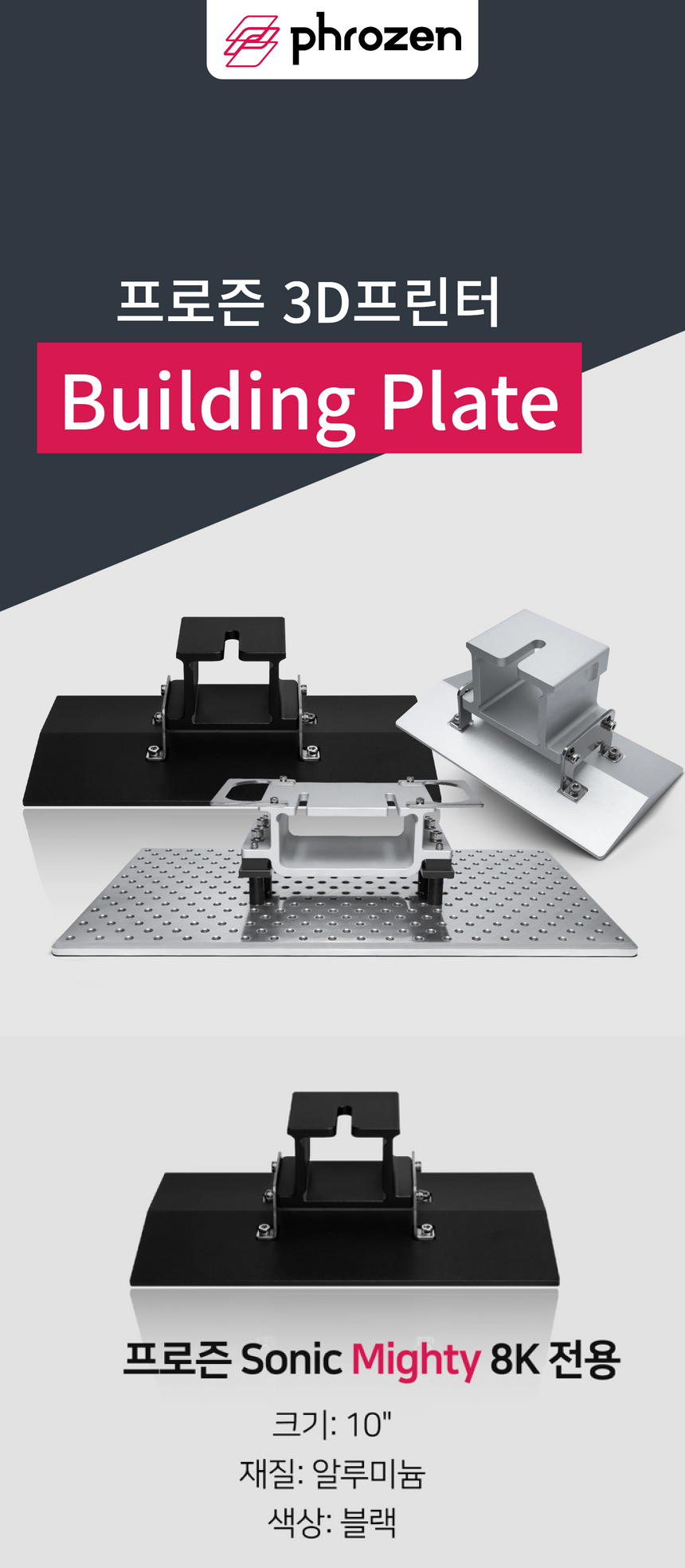 phrozen

프로즌 3D프린터

Building Plate

프로즌 Sonic Mighty 8K 전용

크기: 10"
재질: 알루미늄
색상: 블랙