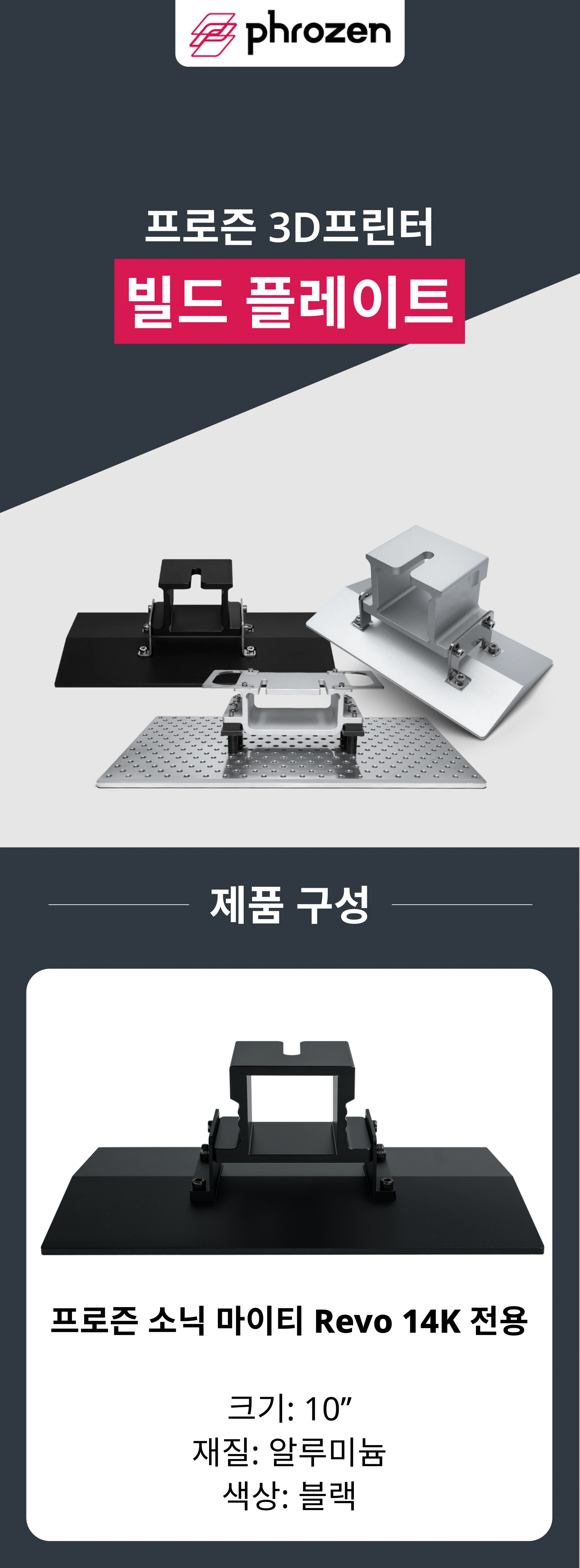 phrozen

프로즌 3D프린터
빌드 플레이트

제품 구성

프로즌 소닉 마이티 Revo 14K 전용

크기: 10”
재질: 알루미늄
색상: 블랙