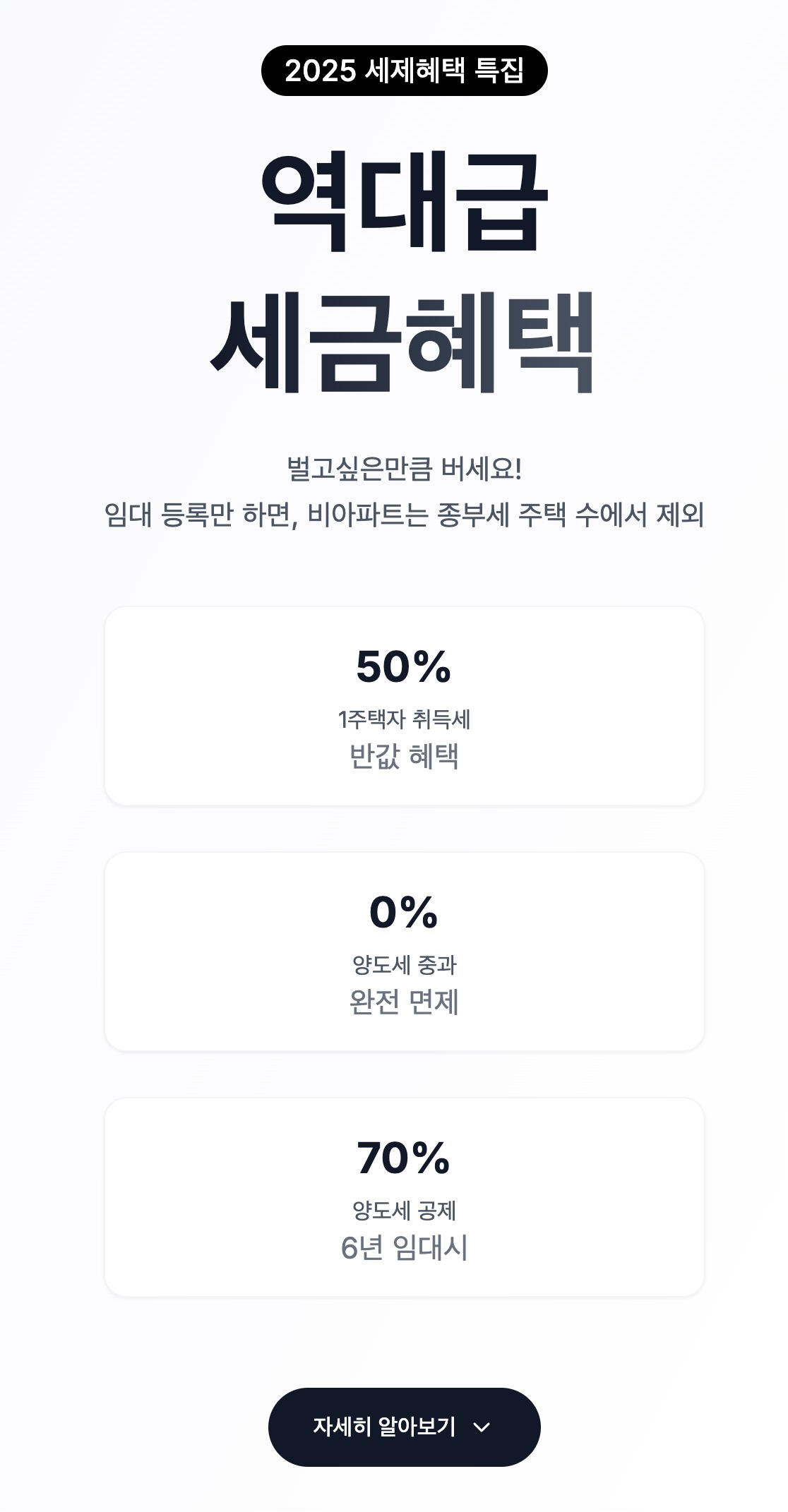 2025 세제혜택 특집

역대급
세금혜택

벌고싶은만큼 버세요!
임대 등록만 하면, 비아파트는 종부세 주택 수에서 제외

50%
1주택자 취득세
반값 혜택

0%
양도세 중과
완전 면제

70%
양도세 공제
6년 임대시

자세히 알아보기