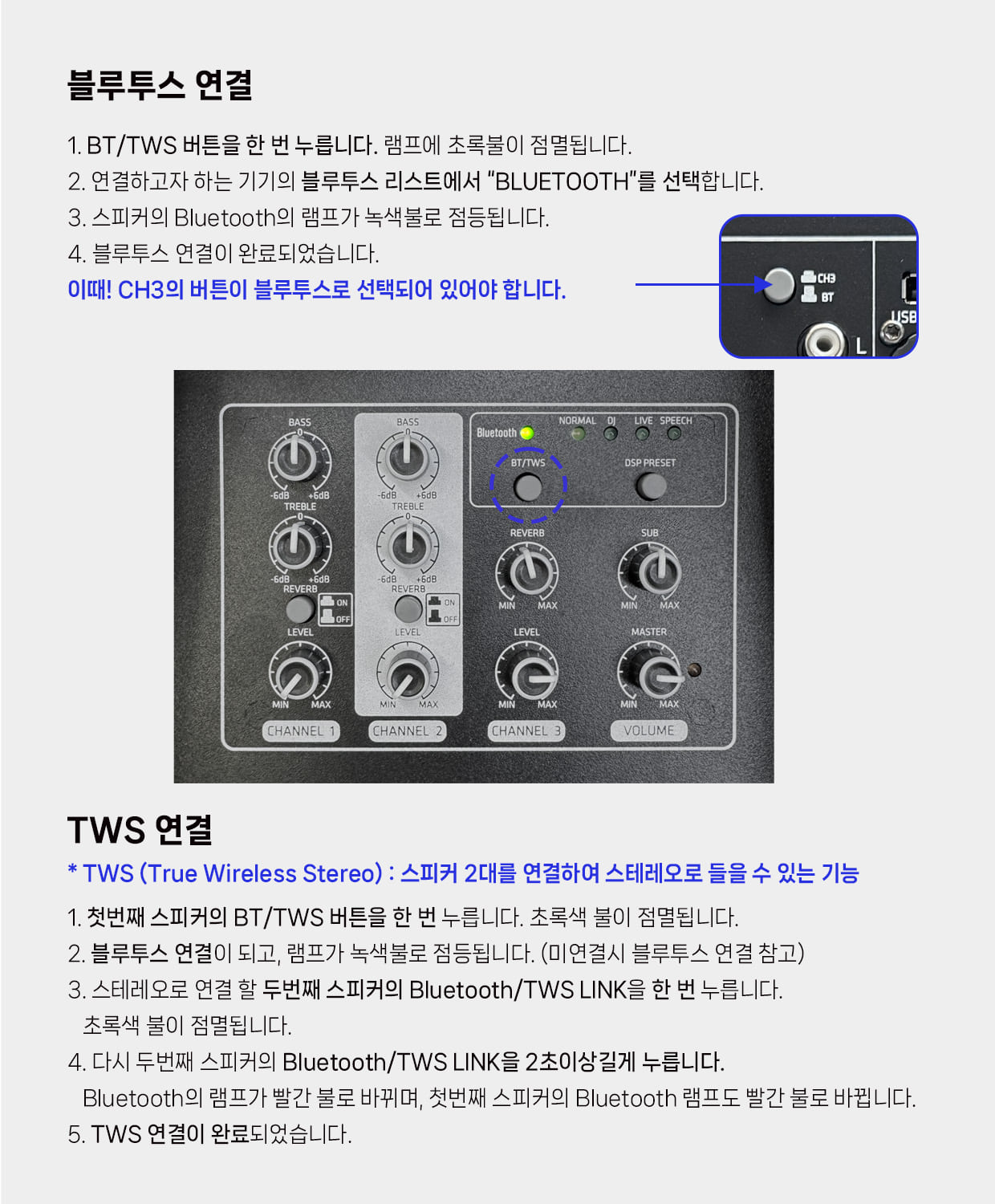 블루투스 연결

1. BT/TWS 버튼을 한 번 누릅니다. 램프에 초록불이 점멸됩니다.
2. 연결하고자 하는 기기의 블루투스 리스트에서 "BLUETOOTH"를 선택합니다.
3. 스피커의 Bluetooth의 램프가 녹색불로 점등됩니다.
4. 블루투스 연결이 완료되었습니다.
이때! CH3의 버튼이 블루투스로 선택되어 있어야 합니다.

CH3
BT
USB
L

BASS
0
-6dB +6dB
TREBLE
0
-6dB +6dB
REVERB
ON
OFF
LEVEL
MIN MAX
CHANNEL 1

BASS
0
-6dB +6dB
TREBLE
0
-6dB +6dB
REVERB
ON
OFF
LEVEL
MIN MAX
CHANNEL 2

Bluetooth
NORMAL DJ LIVE SPEECH
BT/TWS
DSP PRESET
REVERB
MIN MAX
LEVEL
MIN MAX
CHANNEL 3

SUB
MIN MAX
MASTER
MIN MAX
VOLUME

TWS 연결

* TWS (True Wireless Stereo) : 스피커 2대를 연결하여 스테레오로 들을 수 있는 기능

1. 첫번째 스피커의 BT/TWS 버튼을 한 번 누릅니다. 초록색 불이 점멸됩니다.
2. 블루투스 연결이 되고, 램프가 녹색불로 점등됩니다. (미연결시 블루투스 연결 참고)
3. 스테레오로 연결 할 두번째 스피커의 Bluetooth/TWS LINK을 한 번 누릅니다. 초록색 불이 점멸됩니다.
4. 다시 두번째 스피커의 Bluetooth/TWS LINK을 2초이상길게 누릅니다. Bluetooth의 램프가 빨간 불로 바뀌며, 첫번째 스피커의 Bluetooth 램프도 빨간 불로 바뀝니다.
5. TWS 연결이 완료되었습니다.