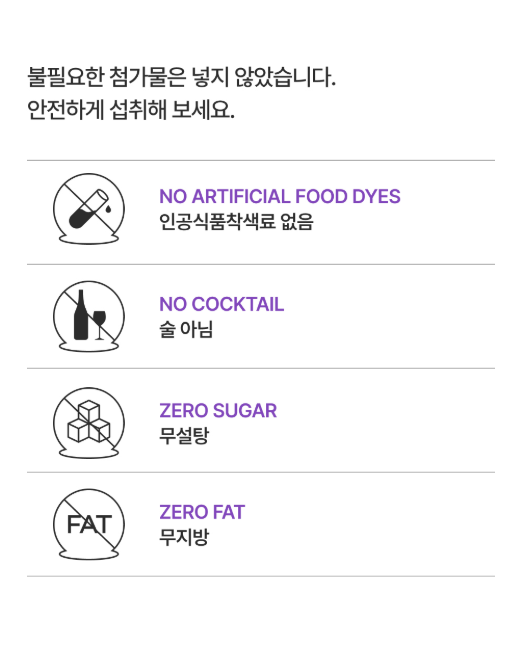 불필요한 첨가물은 넣지 않았습니다.
안전하게 섭취해 보세요.

NO ARTIFICIAL FOOD DYES
인공식품착색료 없음

NO COCKTAIL
술 아님

ZERO SUGAR
무설탕

FAT

ZERO FAT
무지방