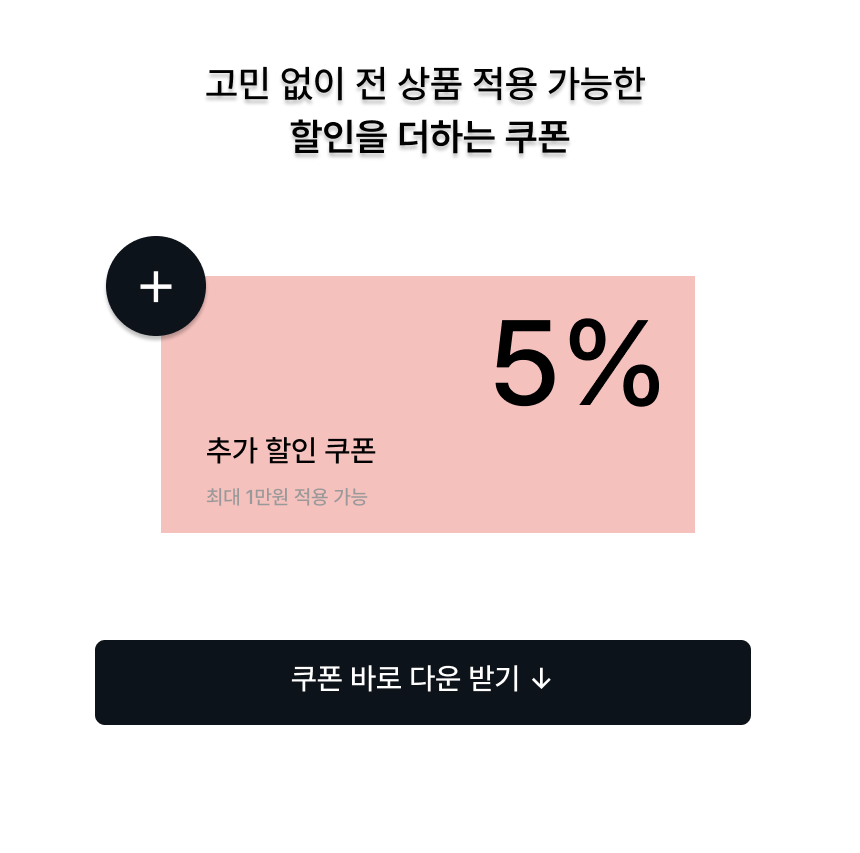 고민 없이 전 상품 적용 가능한
할인을 더하는 쿠폰

+

5%

추가 할인 쿠폰

최대 1만원 적용 가능

쿠폰 바로 다운 받기 ↓