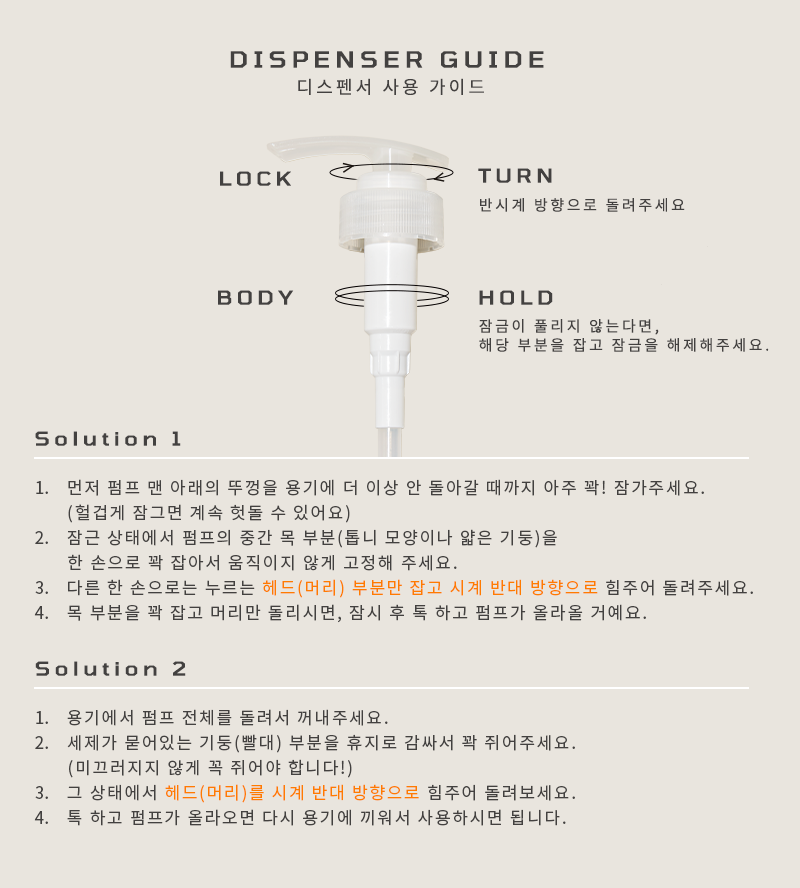 DISPENSER GUIDE
디스펜서 사용 가이드

LOCK

TURN
반시계 방향으로 돌려주세요

BODY

HOLD
잠금이 풀리지 않는다면,
해당 부분을 잡고 잠금을 해제해주세요.

Solution 1

1. 먼저 펌프 맨 아래의 뚜껑을 용기에 더 이상 안 돌아갈 때까지 아주 꽉! 잠가주세요. (헐겁게 잠그면 계속 헛돌 수 있어요)
2. 잠근 상태에서 펌프의 중간 목 부분(톱니 모양이나 얇은 기둥)을 한 손으로 꽉 잡아서 움직이지 않게 고정해 주세요.
3. 다른 한 손으로는 누르는 헤드(머리) 부분만 잡고 시계 반대 방향으로 힘주어 돌려주세요.
4. 목 부분을 꽉 잡고 머리만 돌리시면, 잠시 후 톡 하고 펌프가 올라올 거예요.

Solution 2

1. 용기에서 펌프 전체를 돌려서 꺼내주세요.
2. 세제가 묻어있는 기둥(빨대) 부분을 휴지로 감싸서 꽉 쥐어주세요. (미끄러지지 않게 꼭 쥐어야 합니다!)
3. 그 상태에서 헤드(머리)를 시계 반대 방향으로 힘주어 돌려보세요.
4. 톡 하고 펌프가 올라오면 다시 용기에 끼워서 사용하시면 됩니다.