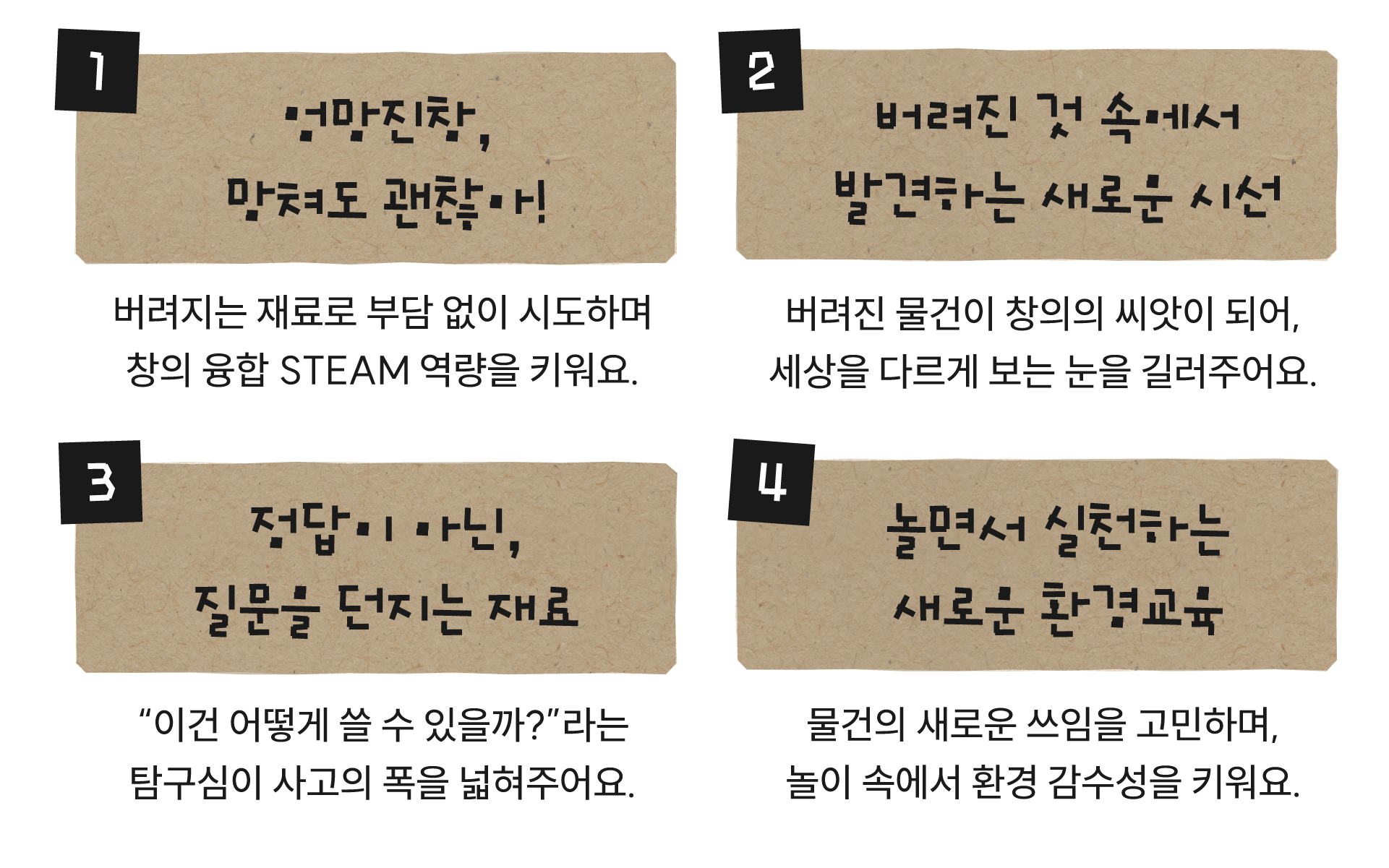 1

엉망진창,
망쳐도 괜찮아!

버려지는 재료로 부담 없이 시도하며
창의 융합 STEAM 역량을 키워요.

2

버려진 것 속에서
발견하는 새로운 시선

버려진 물건이 창의의 씨앗이 되어,
세상을 다르게 보는 눈을 길러주어요.

3

정답이 아닌,
질문을 던지는 재료

"이건 어떻게 쓸 수 있을까?"라는
탐구심이 사고의 폭을 넓혀주어요.

4

놀면서 실천하는
새로운 환경교육

물건의 새로운 쓰임을 고민하며,
놀이 속에서 환경 감수성을 키워요.