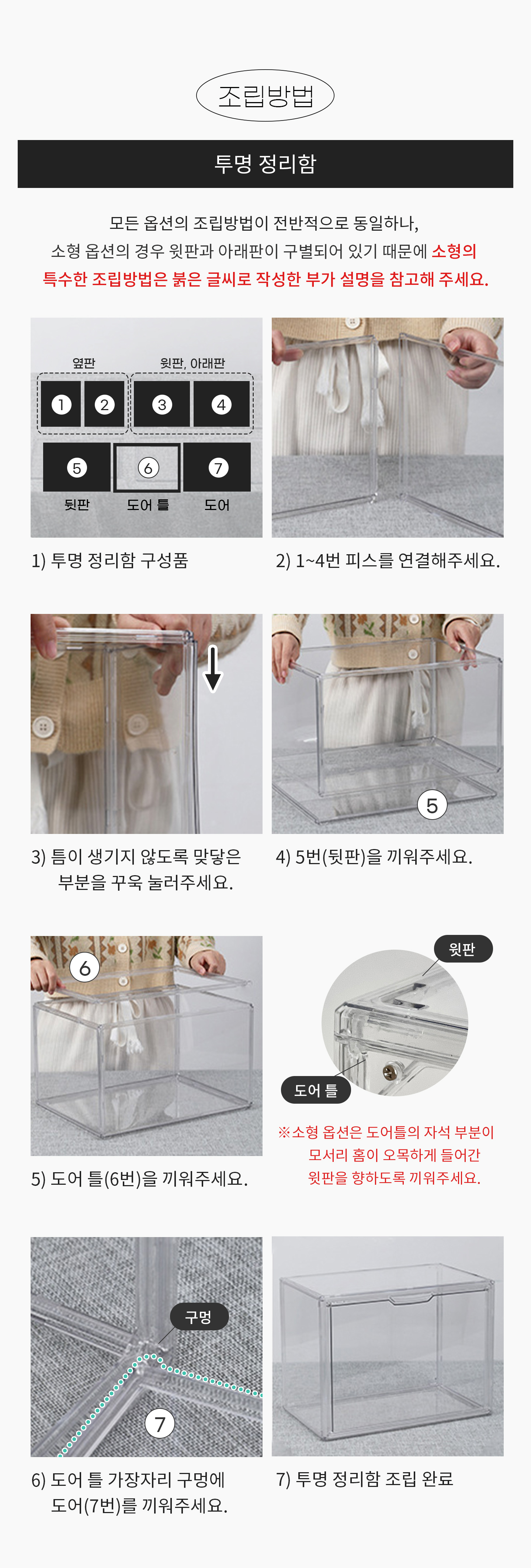 조립방법

투명 정리함

모든 옵션의 조립방법이 전반적으로 동일하나, 소형 옵션의 경우 윗판과 아래판이 구별되어 있기 때문에 소형의 특수한 조립방법은 붉은 글씨로 작성한 부가 설명을 참고해 주세요.

옆판 윗판, 아래판
1 2 3 4
5 6 7
뒷판 도어 틀 도어

1) 투명 정리함 구성품

2) 1~4번 피스를 연결해주세요.

3) 틈이 생기지 않도록 맞닿은 부분을 꾸욱 눌러주세요.

5

4) 5번(뒷판)을 끼워주세요.

6

5) 도어 틀(6번)을 끼워주세요.

윗판
도어 틀

※소형 옵션은 도어틀의 자석 부분이 모서리 홈이 오목하게 들어간 윗판을 향하도록 끼워주세요.

구멍
7

6) 도어 틀 가장자리 구멍에 도어(7번)를 끼워주세요.

7) 투명 정리함 조립 완료