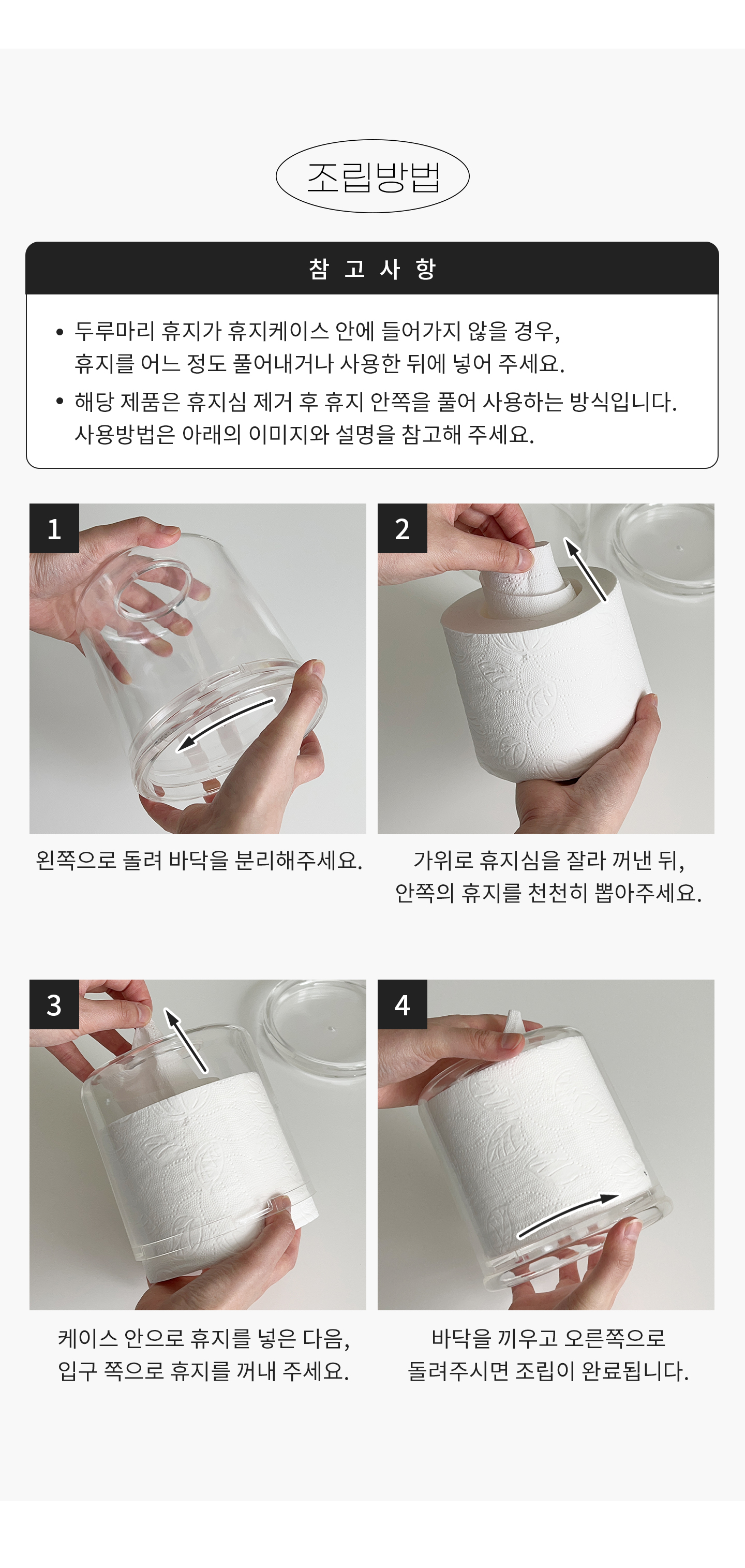 조립방법

참 고 사 항

• 두루마리 휴지가 휴지케이스 안에 들어가지 않을 경우, 휴지를 어느 정도 풀어내거나 사용한 뒤에 넣어 주세요.
• 해당 제품은 휴지심 제거 후 휴지 안쪽을 풀어 사용하는 방식입니다. 사용방법은 아래의 이미지와 설명을 참고해 주세요.

1

왼쪽으로 돌려 바닥을 분리해주세요.

2

가위로 휴지심을 잘라 꺼낸 뒤, 안쪽의 휴지를 천천히 뽑아주세요.

3

케이스 안으로 휴지를 넣은 다음, 입구 쪽으로 휴지를 꺼내 주세요.

4

바닥을 끼우고 오른쪽으로 돌려주시면 조립이 완료됩니다.