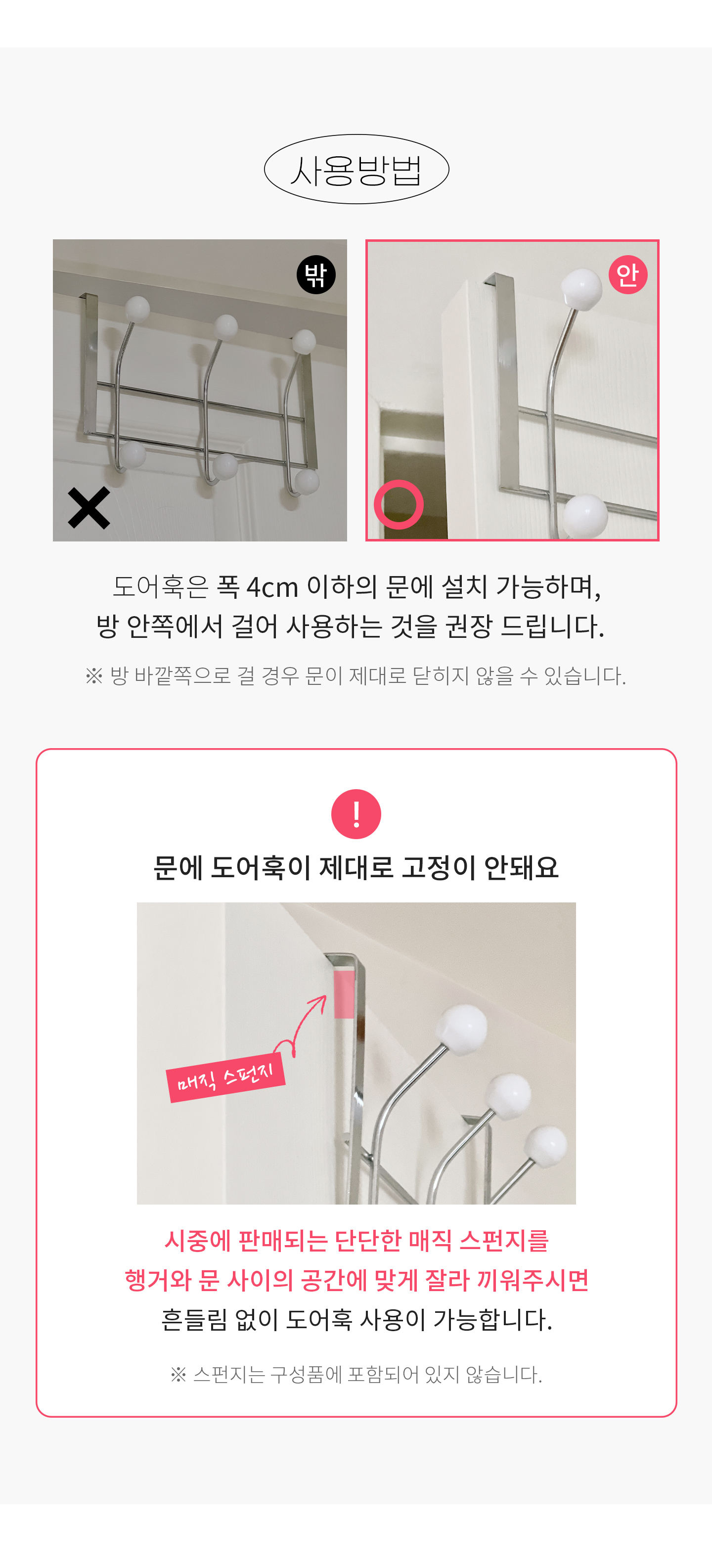 사용방법

밖

안

도어훅은 폭 4cm 이하의 문에 설치 가능하며,
방 안쪽에서 걸어 사용하는 것을 권장 드립니다.

※ 방 바깥쪽으로 걸 경우 문이 제대로 닫히지 않을 수 있습니다.

!

문에 도어훅이 제대로 고정이 안돼요

매직 스펀지

시중에 판매되는 단단한 매직 스펀지를
행거와 문 사이의 공간에 맞게 잘라 끼워주시면
흔들림 없이 도어훅 사용이 가능합니다.

※ 스펀지는 구성품에 포함되어 있지 않습니다.