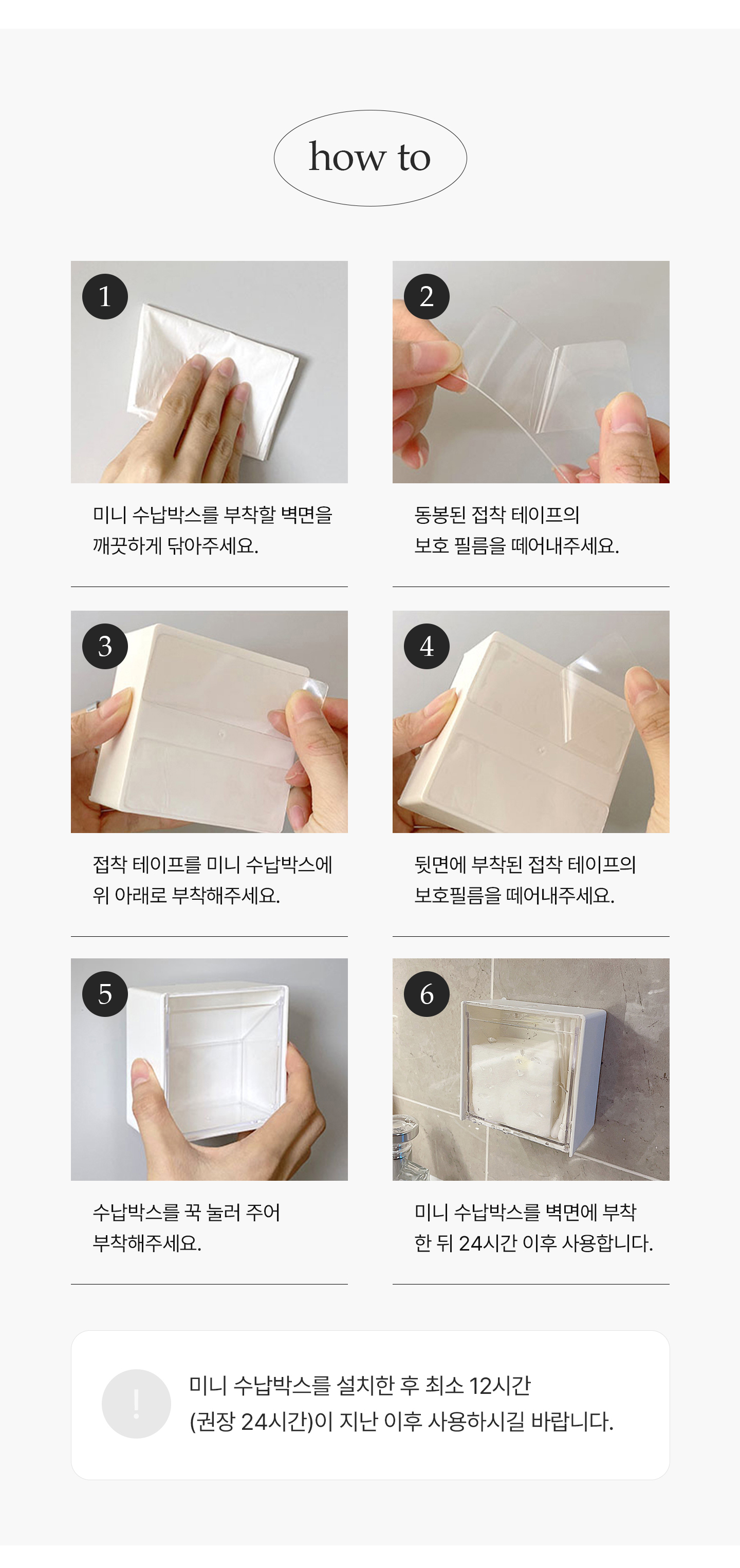 how to

1

미니 수납박스를 부착할 벽면을 깨끗하게 닦아주세요.

2

동봉된 접착 테이프의 보호 필름을 떼어내주세요.

3

접착 테이프를 미니 수납박스에 위 아래로 부착해주세요.

4

뒷면에 부착된 접착 테이프의 보호필름을 떼어내주세요.

5

수납박스를 꾹 눌러 주어 부착해주세요.

6

미니 수납박스를 벽면에 부착 한 뒤 24시간 이후 사용합니다.

!

미니 수납박스를 설치한 후 최소 12시간 (권장 24시간)이 지난 이후 사용하시길 바랍니다.