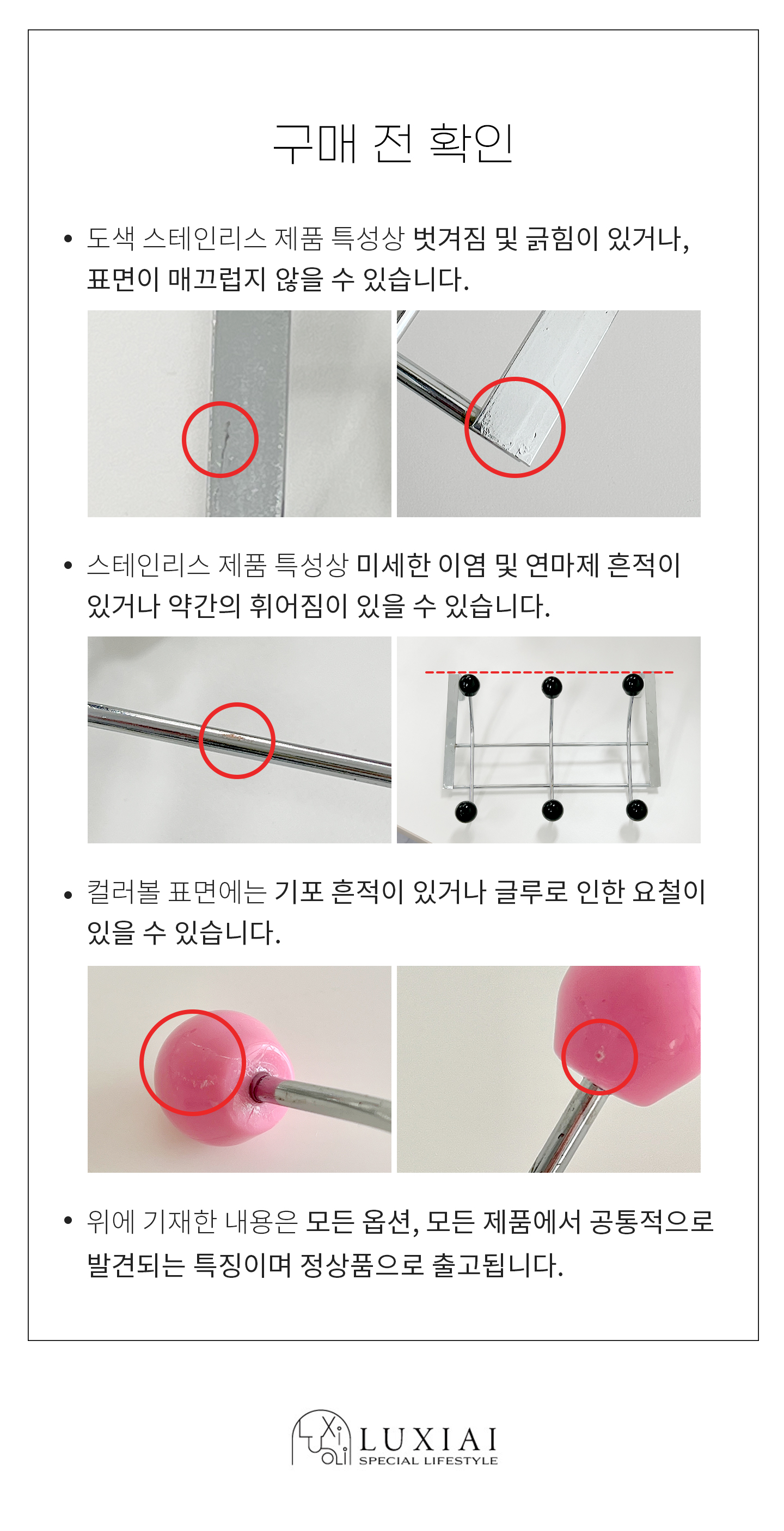 구매 전 확인

• 도색 스테인리스 제품 특성상 벗겨짐 및 긁힘이 있거나, 표면이 매끄럽지 않을 수 있습니다.

• 스테인리스 제품 특성상 미세한 이염 및 연마제 흔적이 있거나 약간의 휘어짐이 있을 수 있습니다.

• 컬러볼 표면에는 기포 흔적이 있거나 글루로 인한 요철이 있을 수 있습니다.

• 위에 기재한 내용은 모든 옵션, 모든 제품에서 공통적으로 발견되는 특징이며 정상품으로 출고됩니다.

LUXIAI
SPECIAL LIFESTYLE