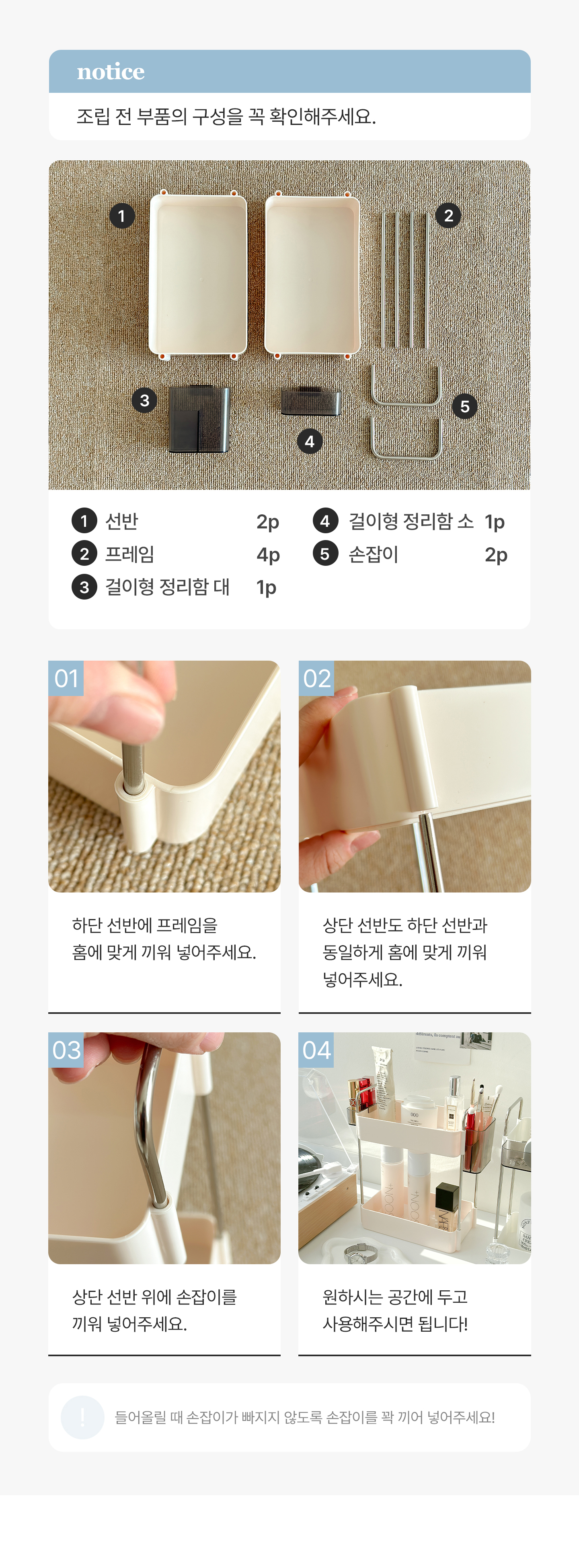 notice

조립 전 부품의 구성을 꼭 확인해주세요.

1
2
3
4
5

1 선반 2p
2 프레임 4p
3 걸이형 정리함 대 1p
4 걸이형 정리함 소 1p
5 손잡이 2p

01
하단 선반에 프레임을 홈에 맞게 끼워 넣어주세요.

02
상단 선반도 하단 선반과 동일하게 홈에 맞게 끼워 넣어주세요.

03
상단 선반 위에 손잡이를 끼워 넣어주세요.

04
원하시는 공간에 두고 사용해주시면 됩니다!

!
들어올릴 때 손잡이가 빠지지 않도록 손잡이를 꽉 끼어 넣어주세요!