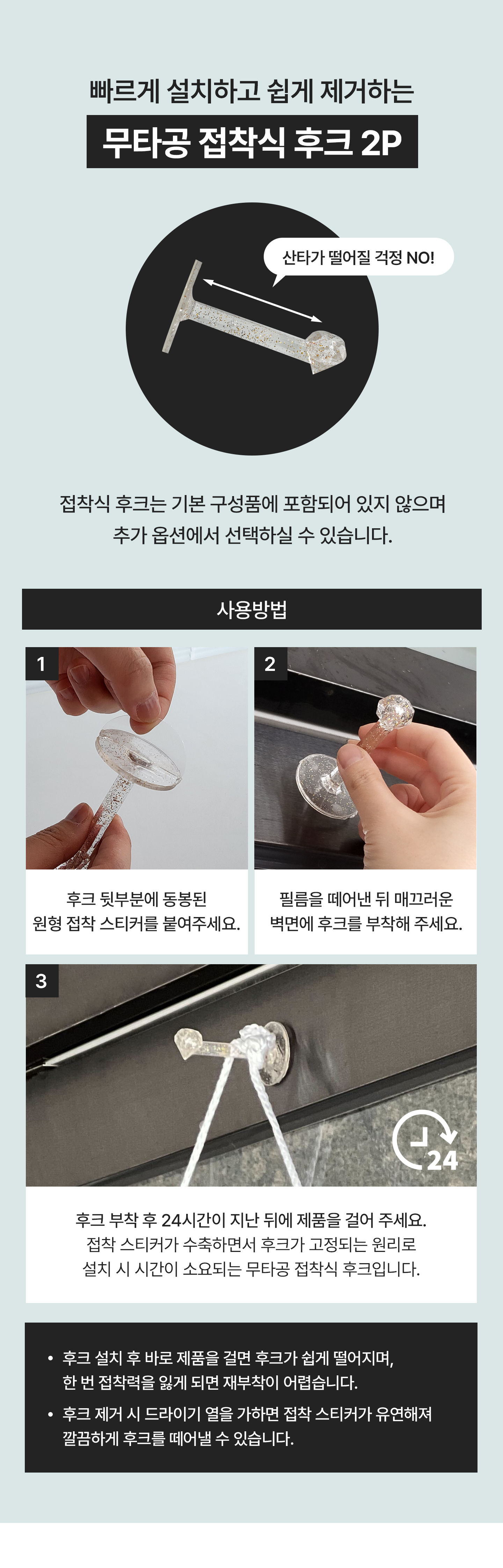 빠르게 설치하고 쉽게 제거하는

무타공 접착식 후크 2P

산타가 떨어질 걱정 NO!

접착식 후크는 기본 구성품에 포함되어 있지 않으며
추가 옵션에서 선택하실 수 있습니다.

사용방법

1

후크 뒷부분에 동봉된
원형 접착 스티커를 붙여주세요.

2

필름을 떼어낸 뒤 매끄러운
벽면에 후크를 부착해 주세요.

3

24

후크 부착 후 24시간이 지난 뒤에 제품을 걸어 주세요.
접착 스티커가 수축하면서 후크가 고정되는 원리로
설치 시 시간이 소요되는 무타공 접착식 후크입니다.

• 후크 설치 후 바로 제품을 걸면 후크가 쉽게 떨어지며,
한 번 접착력을 잃게 되면 재부착이 어렵습니다.
• 후크 제거 시 드라이기 열을 가하면 접착 스티커가 유연해져
깔끔하게 후크를 떼어낼 수 있습니다.