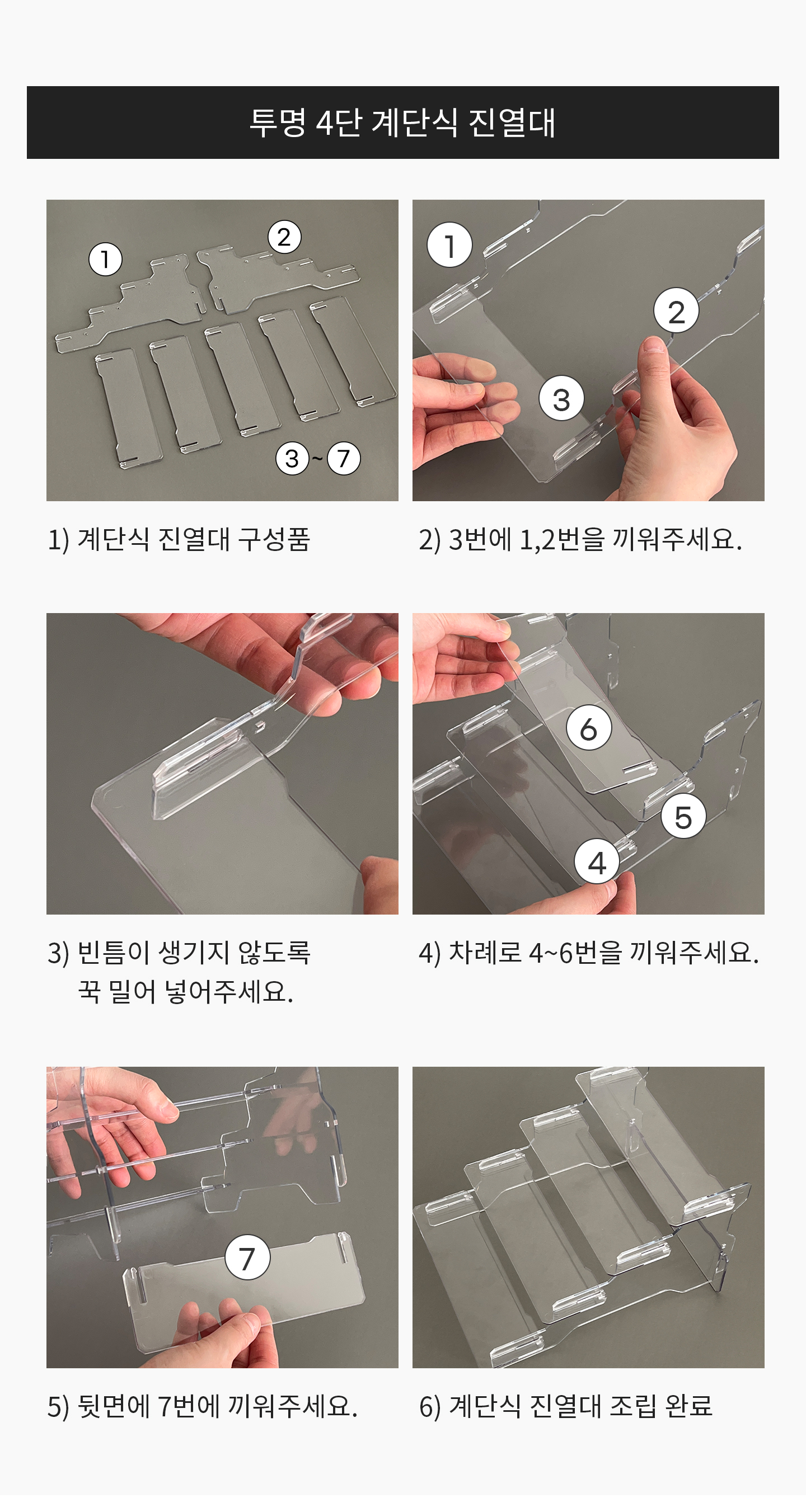 투명 4단 계단식 진열대

1
2
3~7

1) 계단식 진열대 구성품

1
2
3

2) 3번에 1,2번을 끼워주세요.

3) 빈틈이 생기지 않도록 꾹 밀어 넣어주세요.

6
5
4

4) 차례로 4~6번을 끼워주세요.

7

5) 뒷면에 7번에 끼워주세요.

6) 계단식 진열대 조립 완료