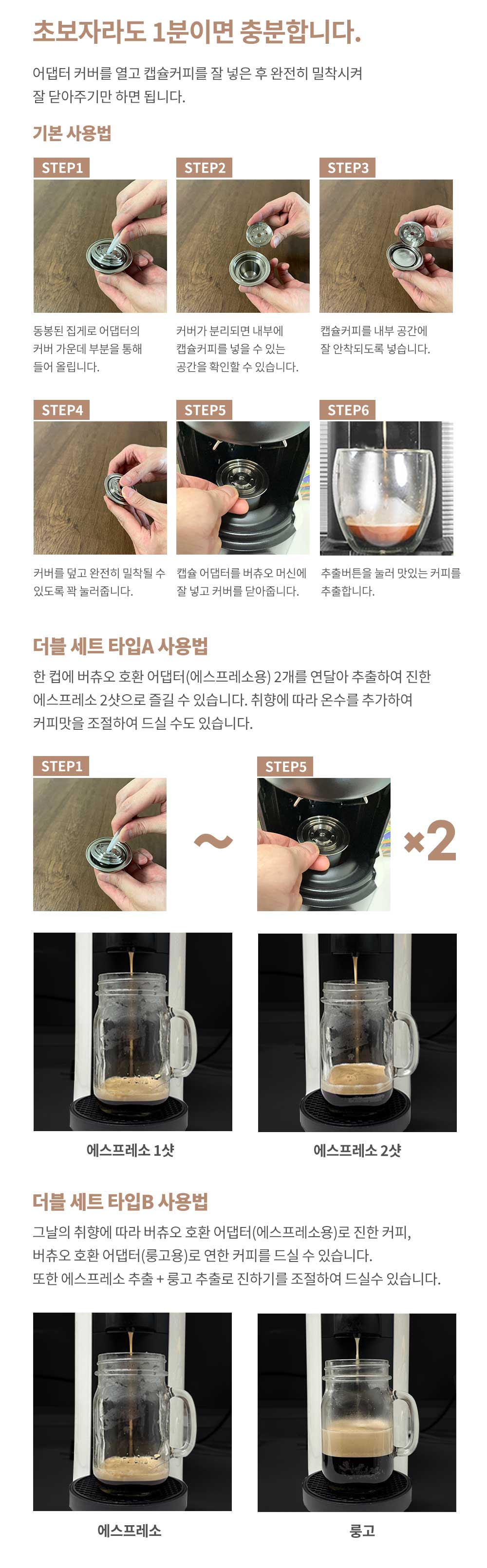 초보자라도 1분이면 충분합니다.

어댑터 커버를 열고 캡슐커피를 잘 넣은 후 완전히 밀착시켜 잘 닫아주기만 하면 됩니다.

기본 사용법

STEP1

동봉된 집게로 어댑터의 커버 가운데 부분을 통해 들어 올립니다.

STEP2

커버가 분리되면 내부에 캡슐커피를 넣을 수 있는 공간을 확인할 수 있습니다.

STEP3

캡슐커피를 내부 공간에 잘 안착되도록 넣습니다.

STEP4

커버를 덮고 완전히 밀착될 수 있도록 꽉 눌러줍니다.

STEP5

캡슐 어댑터를 버츄오 머신에 잘 넣고 커버를 닫아줍니다.

STEP6

추출버튼을 눌러 맛있는 커피를 추출합니다.

더블 세트 타입A 사용법

한 컵에 버츄오 호환 어댑터(에스프레소용) 2개를 연달아 추출하여 진한 에스프레소 2샷으로 즐길 수 있습니다. 취향에 따라 온수를 추가하여 커피맛을 조절하여 드실 수도 있습니다.

STEP1

~

STEP5

×2

에스프레소 1샷

에스프레소 2샷

더블 세트 타입B 사용법

그날의 취향에 따라 버츄오 호환 어댑터(에스프레소용)로 진한 커피, 버츄오 호환 어댑터(룽고용)로 연한 커피를 드실 수 있습니다. 또한 에스프레소 추출 + 룽고 추출로 진하기를 조절하여 드실수 있습니다.

에스프레소

룽고