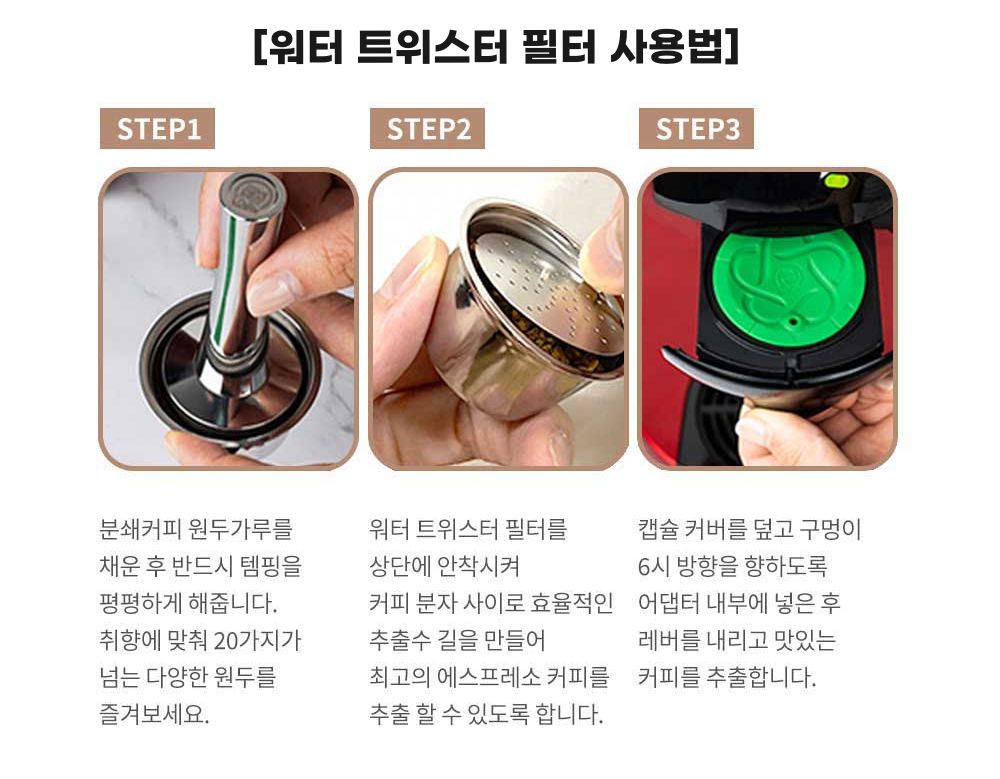 [워터 트위스터 필터 사용법]

STEP1

분쇄커피 원두가루를 채운 후 반드시 템핑을 평평하게 해줍니다. 취향에 맞춰 20가지가 넘는 다양한 원두를 즐겨보세요.

STEP2

워터 트위스터 필터를 상단에 안착시켜 커피 분자 사이로 효율적인 추출수 길을 만들어 최고의 에스프레소 커피를 추출 할 수 있도록 합니다.

STEP3

캡슐 커버를 덮고 구멍이 6시 방향을 향하도록 어댑터 내부에 넣은 후 레버를 내리고 맛있는 커피를 추출합니다.