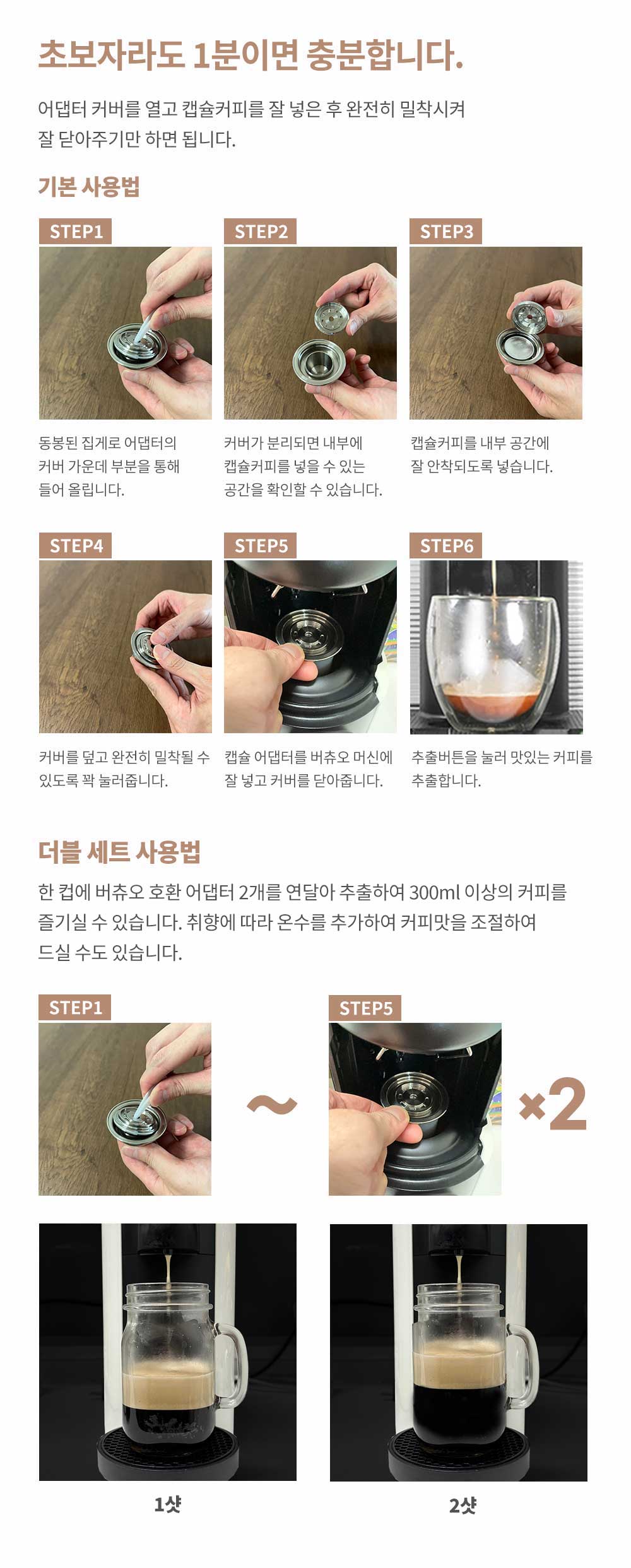 초보자라도 1분이면 충분합니다.

어댑터 커버를 열고 캡슐커피를 잘 넣은 후 완전히 밀착시켜 잘 닫아주기만 하면 됩니다.

기본 사용법

STEP1

동봉된 집게로 어댑터의 커버 가운데 부분을 통해 들어 올립니다.

STEP2

커버가 분리되면 내부에 캡슐커피를 넣을 수 있는 공간을 확인할 수 있습니다.

STEP3

캡슐커피를 내부 공간에 잘 안착되도록 넣습니다.

STEP4

커버를 덮고 완전히 밀착될 수 있도록 꽉 눌러줍니다.

STEP5

캡슐 어댑터를 버츄오 머신에 잘 넣고 커버를 닫아줍니다.

STEP6

추출버튼을 눌러 맛있는 커피를 추출합니다.

더블 세트 사용법

한 컵에 버츄오 호환 어댑터 2개를 연달아 추출하여 300ml 이상의 커피를 즐기실 수 있습니다. 취향에 따라 온수를 추가하여 커피맛을 조절하여 드실 수도 있습니다.

STEP1

~

STEP5

×2

1샷

2샷