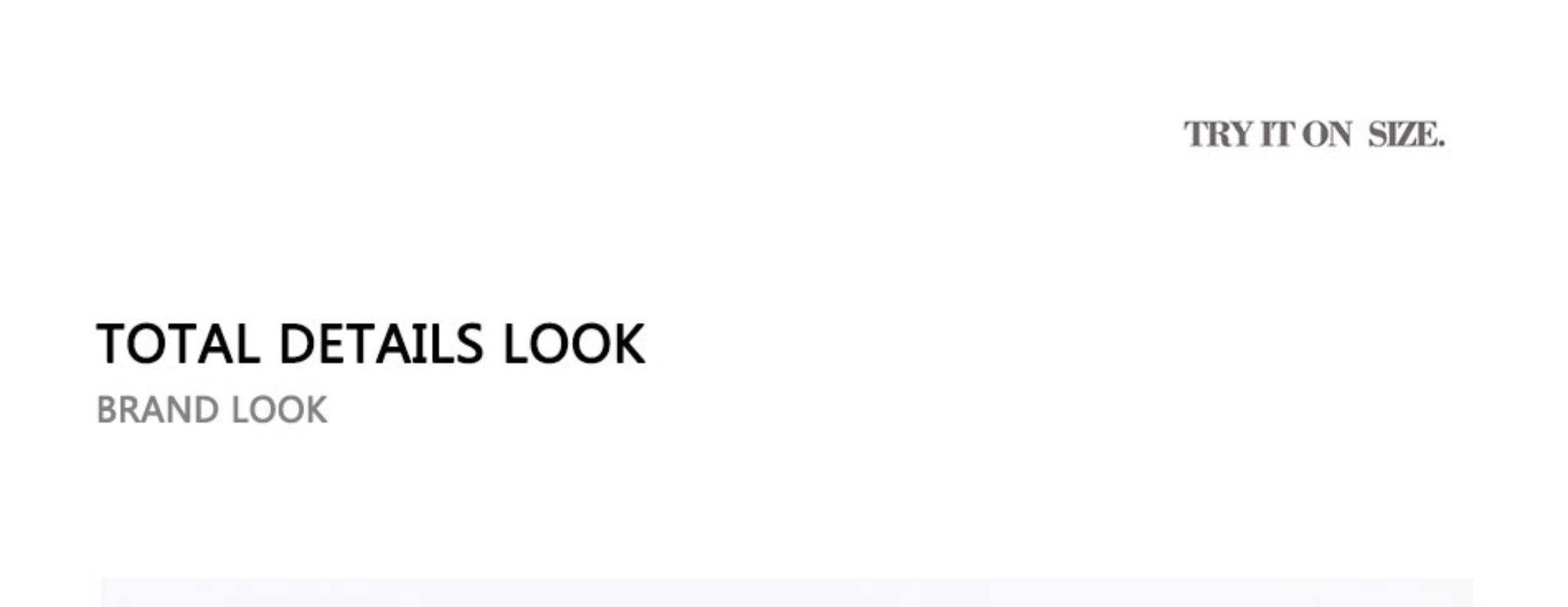 TRY IT ON SIZE.

TOTAL DETAILS LOOK
BRAND LOOK