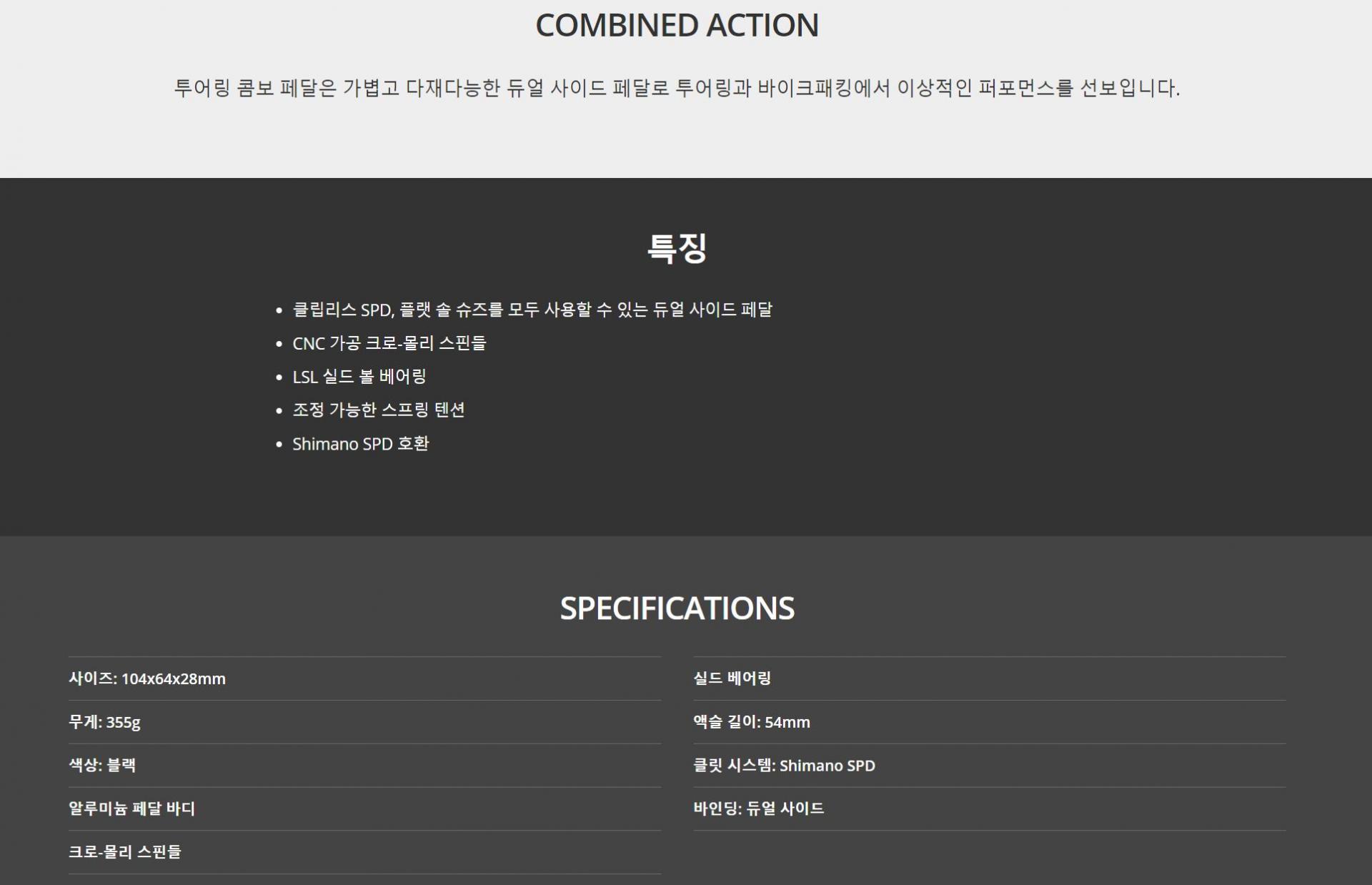 COMBINED ACTION

투어링 콤보 페달은 가볍고 다재다능한 듀얼 사이드 페달로 투어링과 바이크패킹에서 이상적인 퍼포먼스를 선보입니다.

특징

• 클립리스 SPD, 플랫 솔 슈즈를 모두 사용할 수 있는 듀얼 사이드 페달
• CNC 가공 크로-몰리 스핀들
• LSL 실드 볼 베어링
• 조정 가능한 스프링 텐션
• Shimano SPD 호환

SPECIFICATIONS

사이즈: 104x64x28mm

무게: 355g

색상: 블랙

알루미늄 페달 바디

크로-몰리 스핀들

실드 베어링

액슬 길이: 54mm

클릿 시스템: Shimano SPD

바인딩: 듀얼 사이드