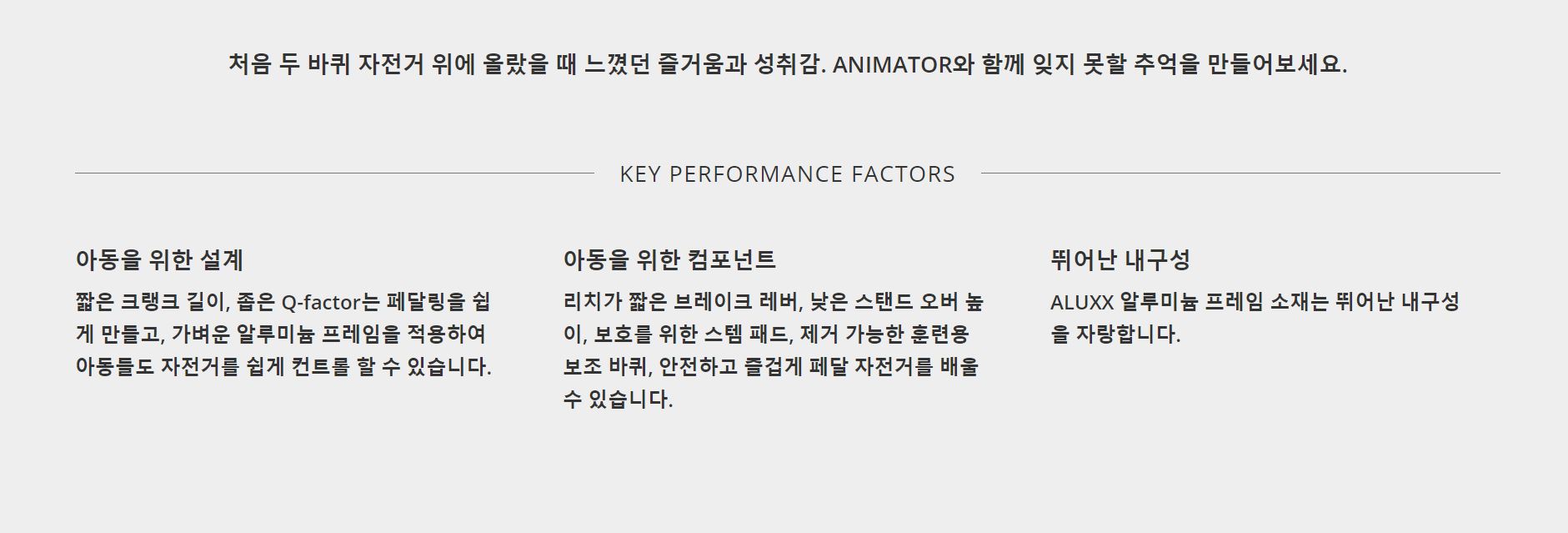 처음 두 바퀴 자전거 위에 올랐을 때 느꼈던 즐거움과 성취감. ANIMATOR와 함께 잊지 못할 추억을 만들어보세요.

KEY PERFORMANCE FACTORS

아동을 위한 설계

짧은 크랭크 길이, 좁은 Q-factor는 페달링을 쉽게 만들고, 가벼운 알루미늄 프레임을 적용하여 아동들도 자전거를 쉽게 컨트롤 할 수 있습니다.

아동을 위한 컴포넌트

리치가 짧은 브레이크 레버, 낮은 스탠드 오버 높이, 보호를 위한 스템 패드, 제거 가능한 훈련용 보조 바퀴, 안전하고 즐겁게 페달 자전거를 배울 수 있습니다.

뛰어난 내구성

ALUXX 알루미늄 프레임 소재는 뛰어난 내구성을 자랑합니다.