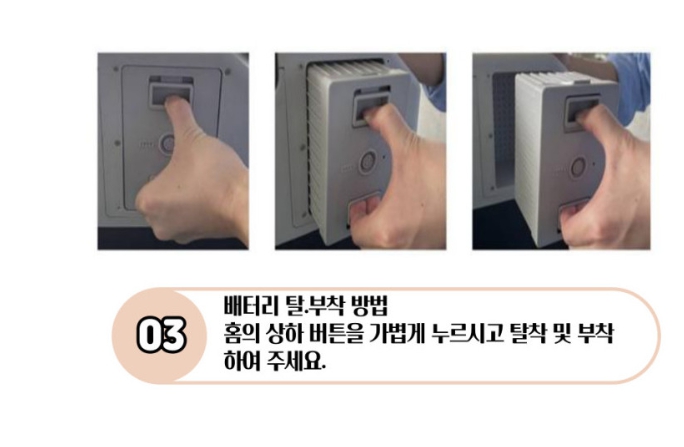 03

배터리 탈.부착 방법
홈의 상하 버튼을 가볍게 누르시고 탈착 및 부착 하여 주세요.