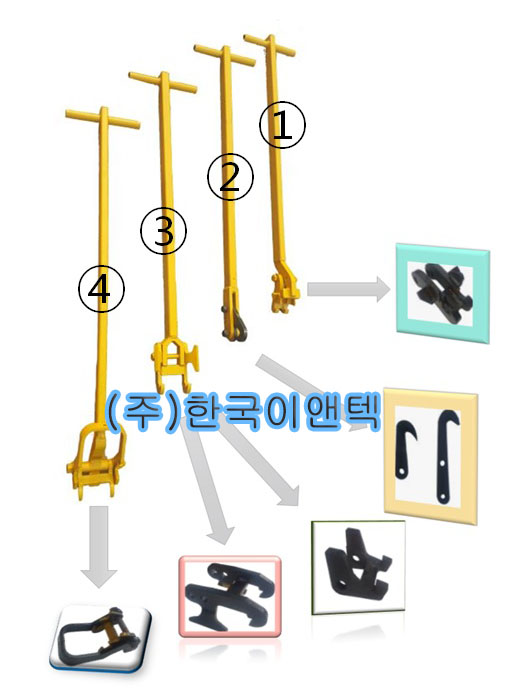 ①
②
③
④
(주)한국이앤텍