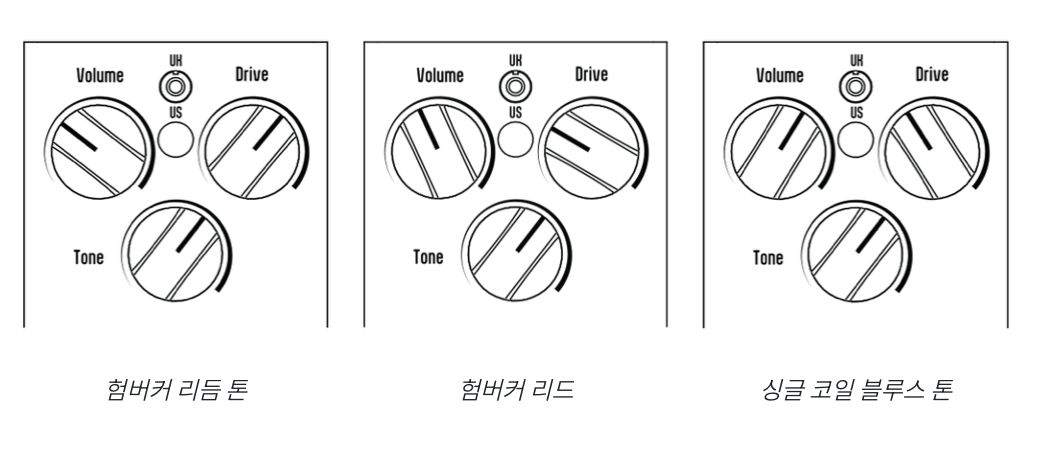 Volume UK US Drive
Tone

험버커 리듬 톤

Volume UK US Drive
Tone

험버커 리드

Volume UK US Drive
Tone

싱글 코일 블루스 톤