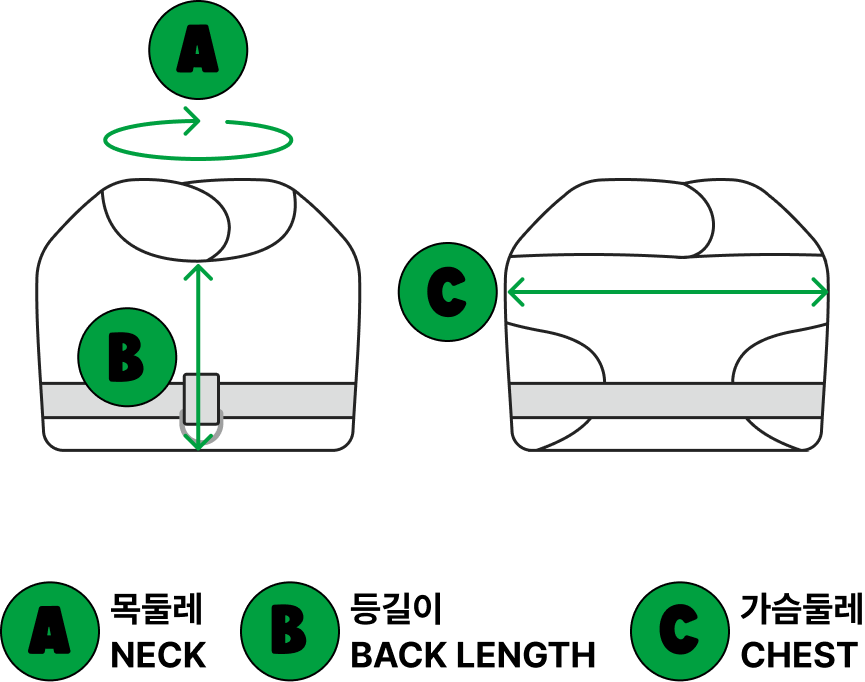 A

B

C

A 목둘레
NECK

B 등길이
BACK LENGTH

C 가슴둘레
CHEST