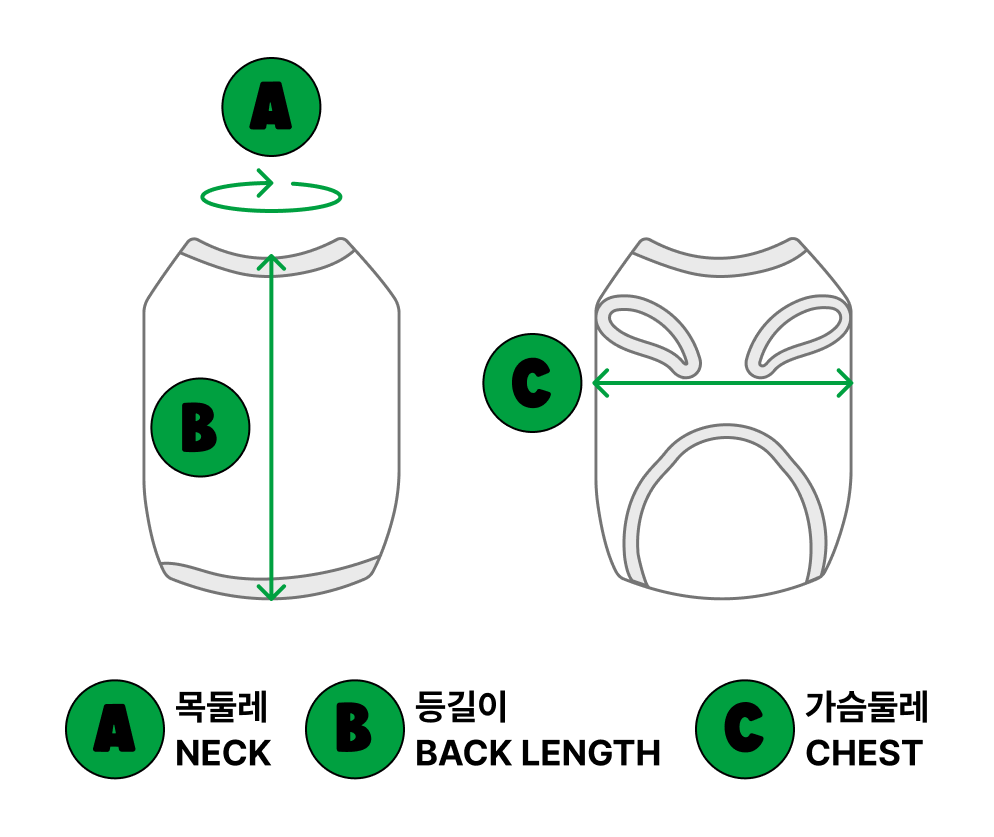 A

B

C

A 목둘레
NECK

B 등길이
BACK LENGTH

C 가슴둘레
CHEST