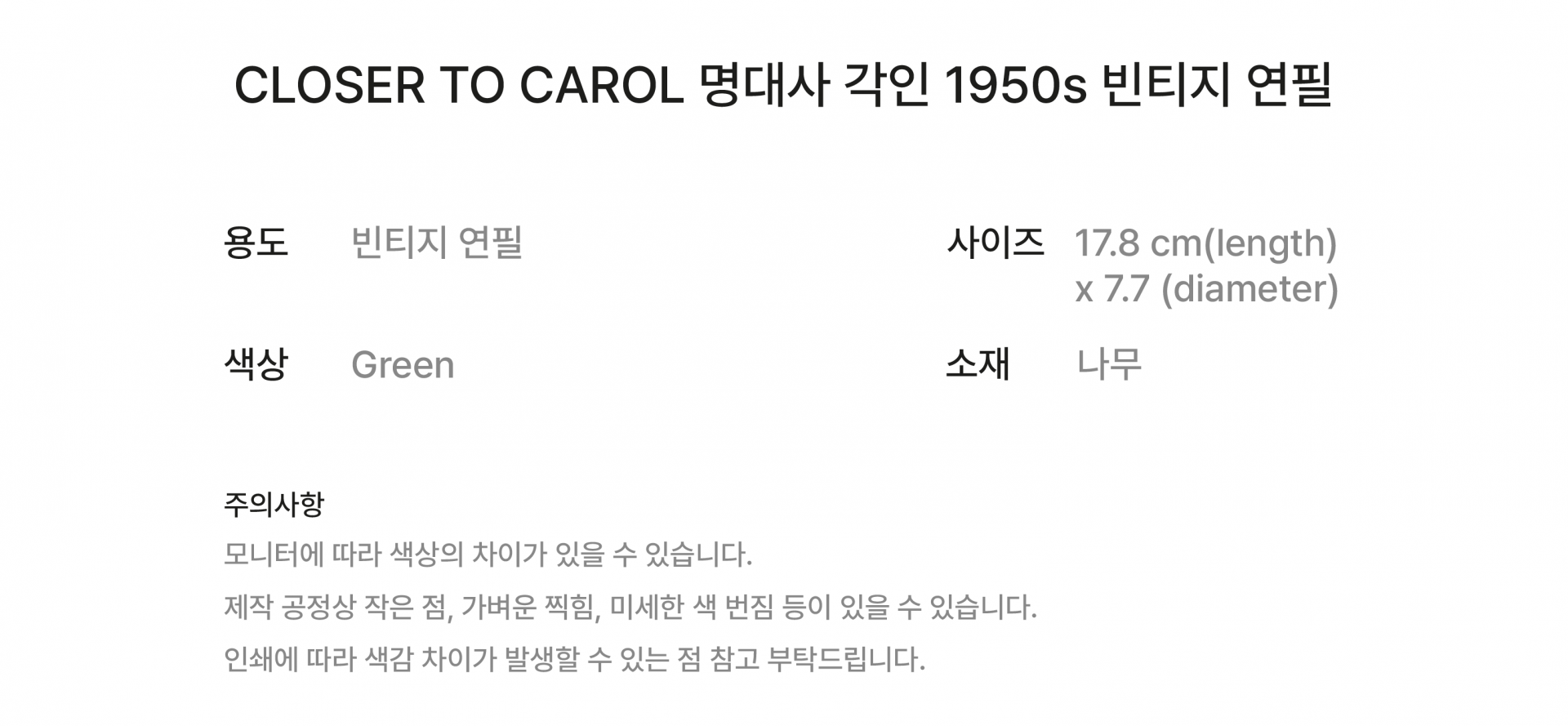 CLOSER TO CAROL 명대사 각인 1950s 빈티지 연필

용도 빈티지 연필

색상 Green

사이즈 17.8 cm(length)
x 7.7 (diameter)

소재 나무

주의사항
모니터에 따라 색상의 차이가 있을 수 있습니다.
제작 공정상 작은 점, 가벼운 찍힘, 미세한 색 번짐 등이 있을 수 있습니다.
인쇄에 따라 색감 차이가 발생할 수 있는 점 참고 부탁드립니다.